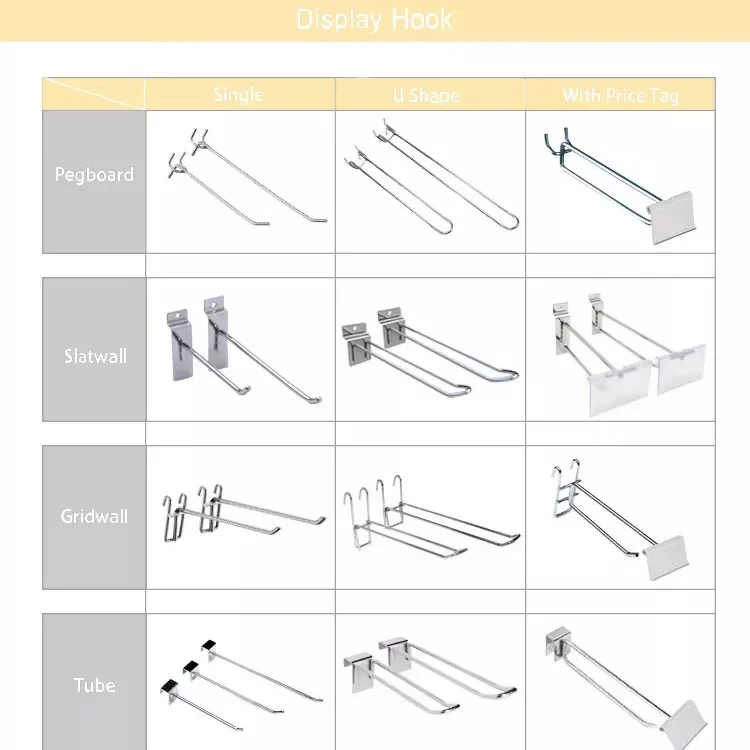 Display Hook

| | Single | U Shape | With Price Tag |
|---|---|---|---|
| Pegboard | | | |
| Slatwall | | | |
| Gridwall | | | |
| Tube | | | |