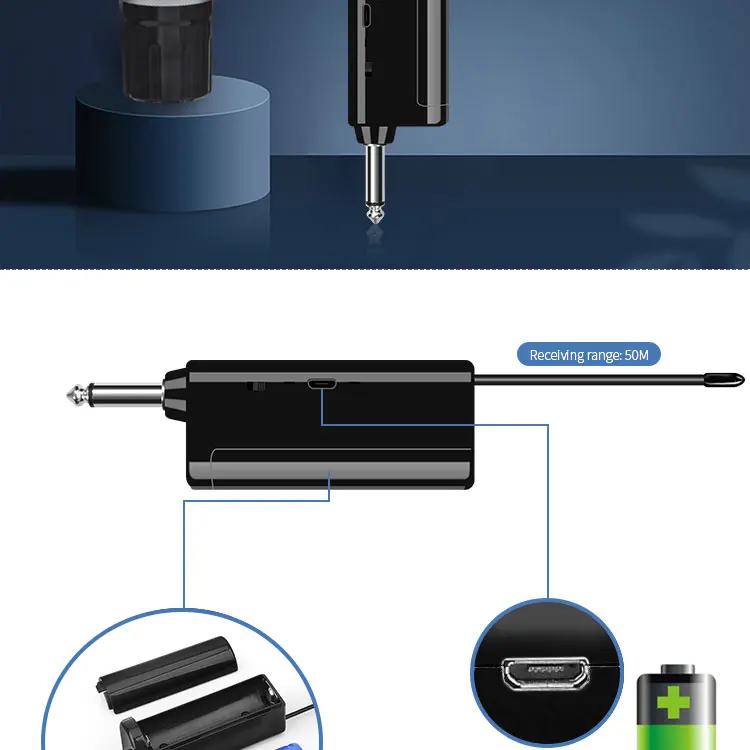 Receiving range: 50M