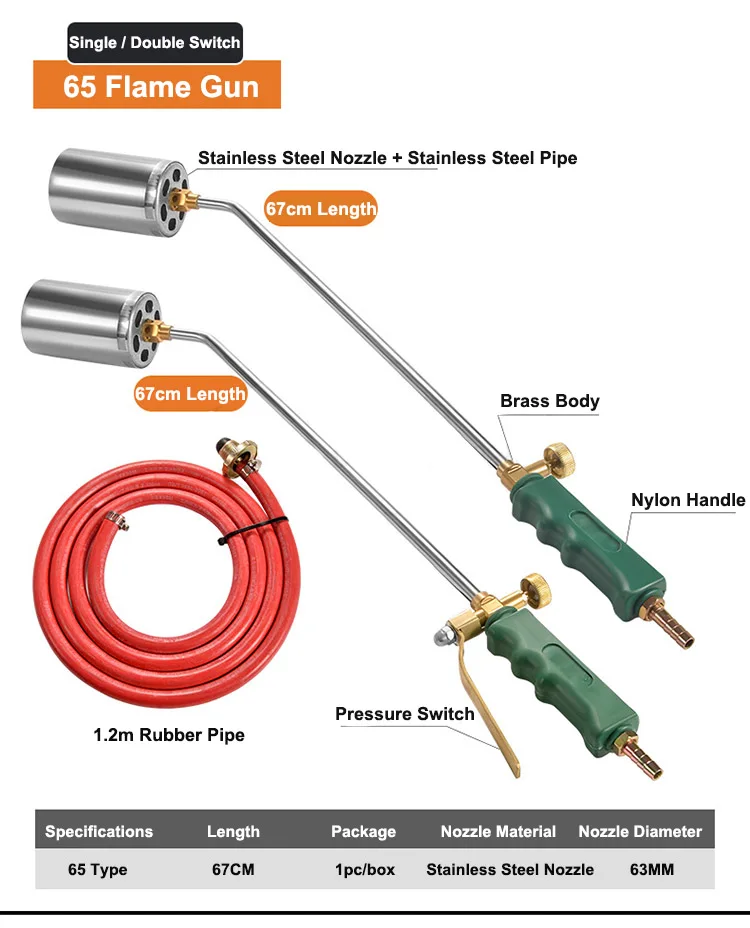 Single / Double Switch

65 Flame Gun

Stainless Steel Nozzle + Stainless Steel Pipe

67cm Length

67cm Length

Brass Body

Nylon Handle

Pressure Switch

1.2m Rubber Pipe

| Specifications | Length | Package | Nozzle Material | Nozzle Diameter |
|---|---|---|---|---|
| 65 Type | 67CM | 1pc/box | Stainless Steel Nozzle | 63MM |