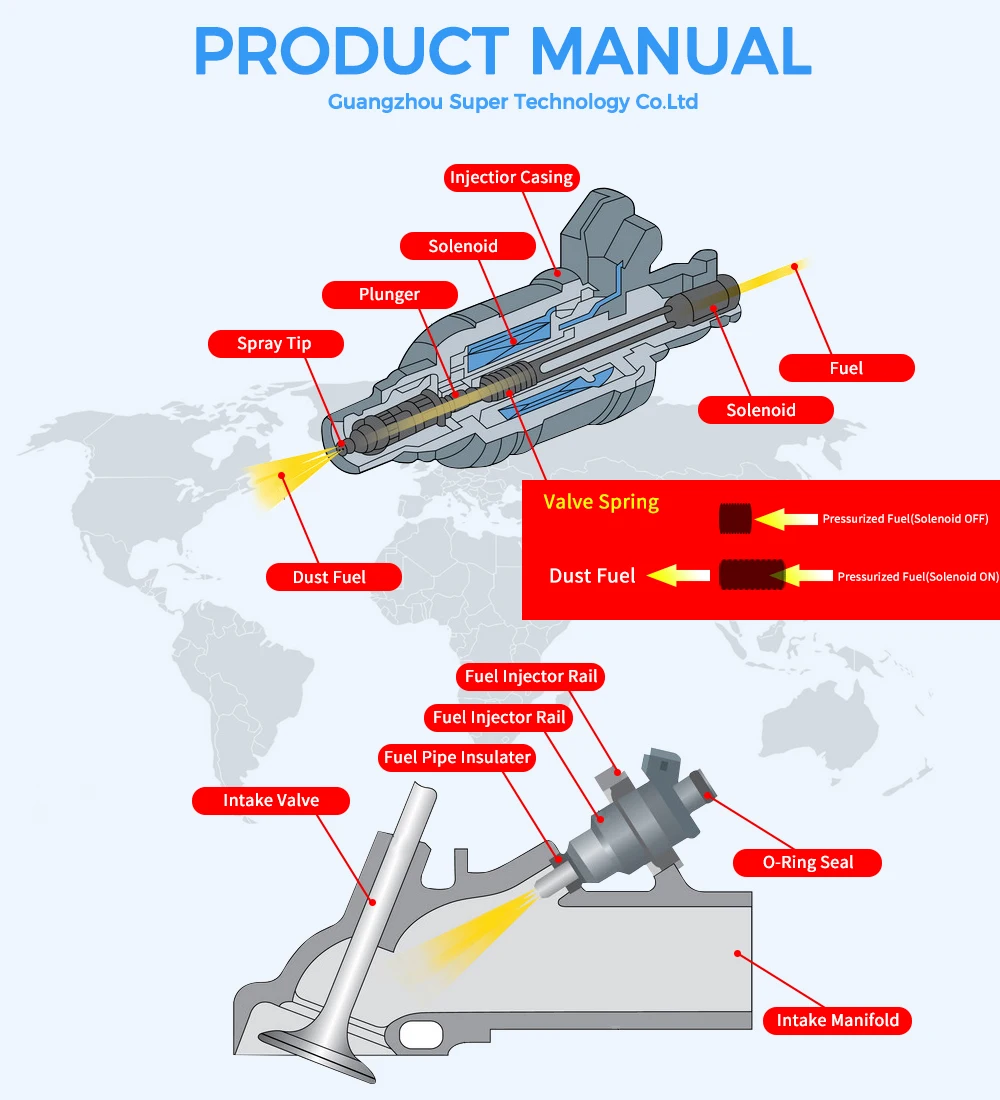 PRODUCT MANUAL
Guangzhou Super Technology Co.Ltd

Injectior Casing

Solenoid

Plunger

Spray Tip

Fuel

Solenoid

Dust Fuel

Valve Spring

Pressurized Fuel(Solenoid OFF)

Dust Fuel

Pressurized Fuel(Solenoid ON)

Fuel Injector Rail

Fuel Injector Rail

Fuel Pipe Insulater

Intake Valve

O-Ring Seal

Intake Manifold