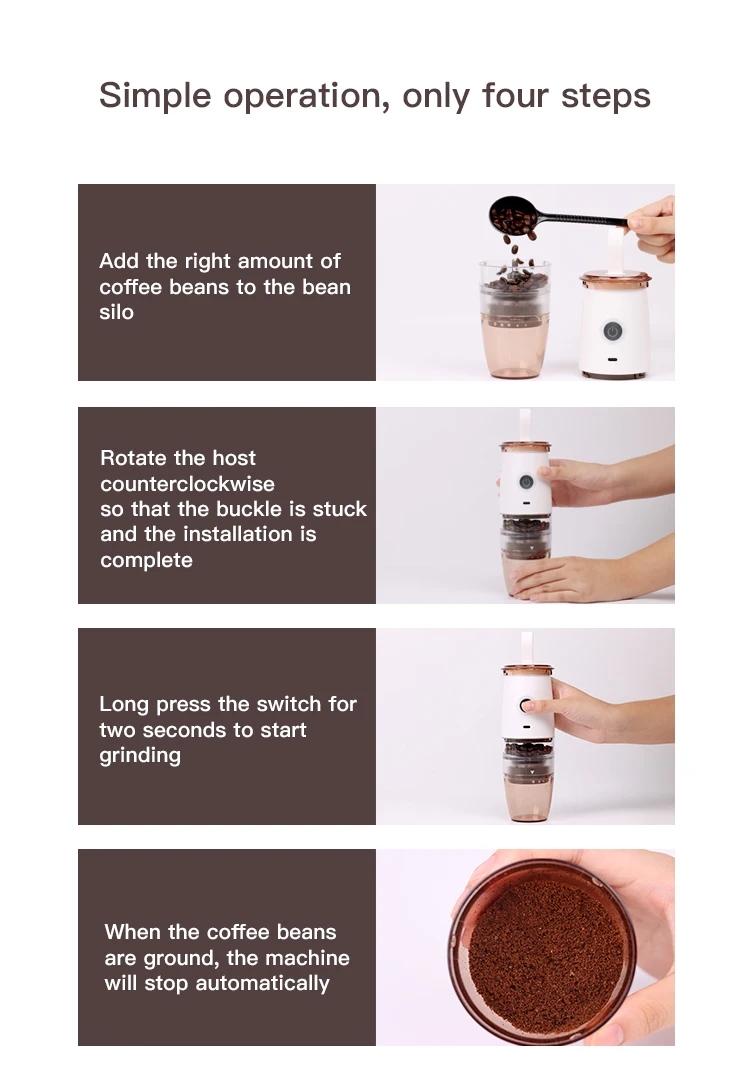 Simple operation, only four steps

Add the right amount of coffee beans to the bean silo

Rotate the host counterclockwise so that the buckle is stuck and the installation is complete

Long press the switch for two seconds to start grinding

When the coffee beans are ground, the machine will stop automatically