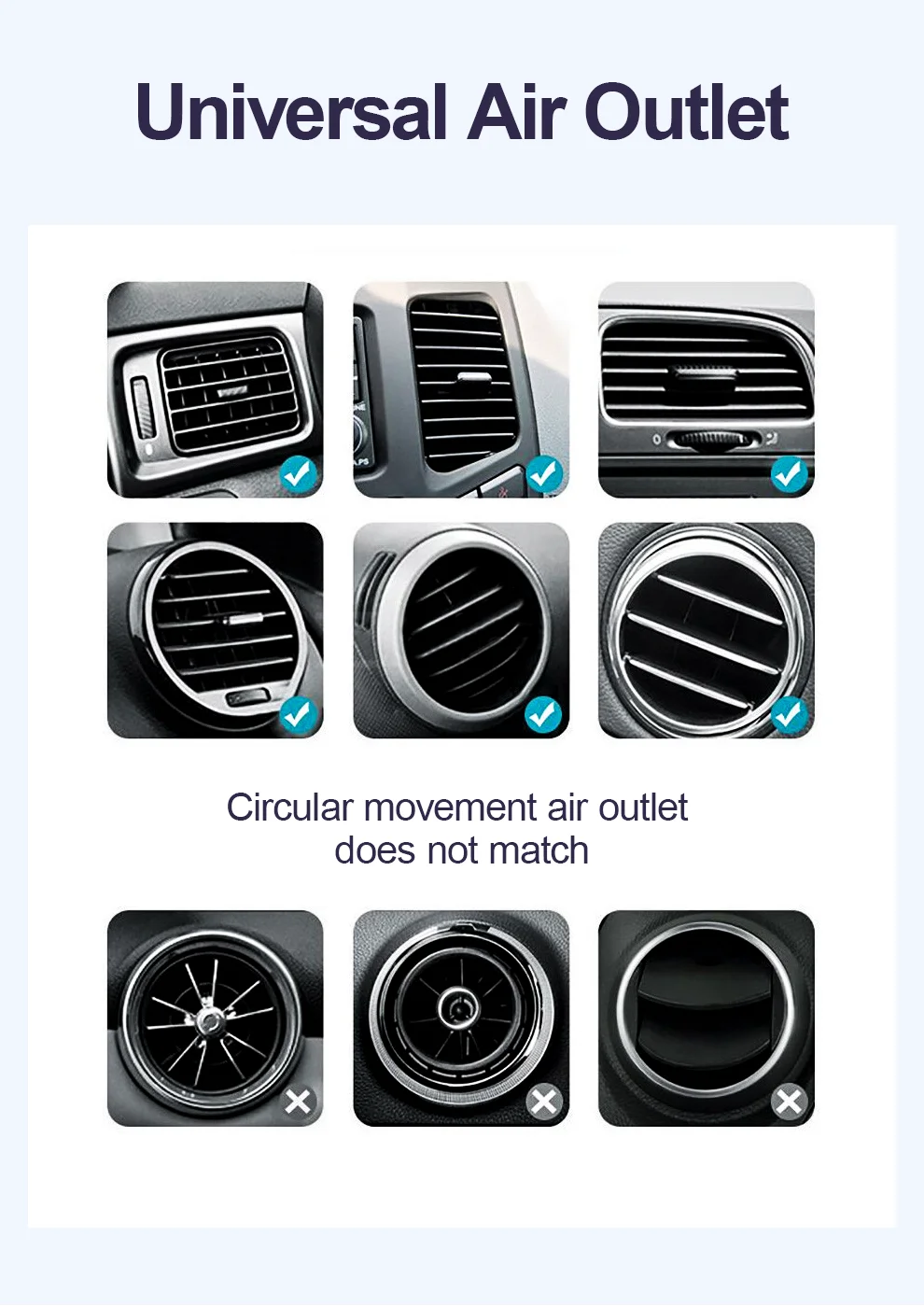 Universal Air Outlet

Circular movement air outlet does not match