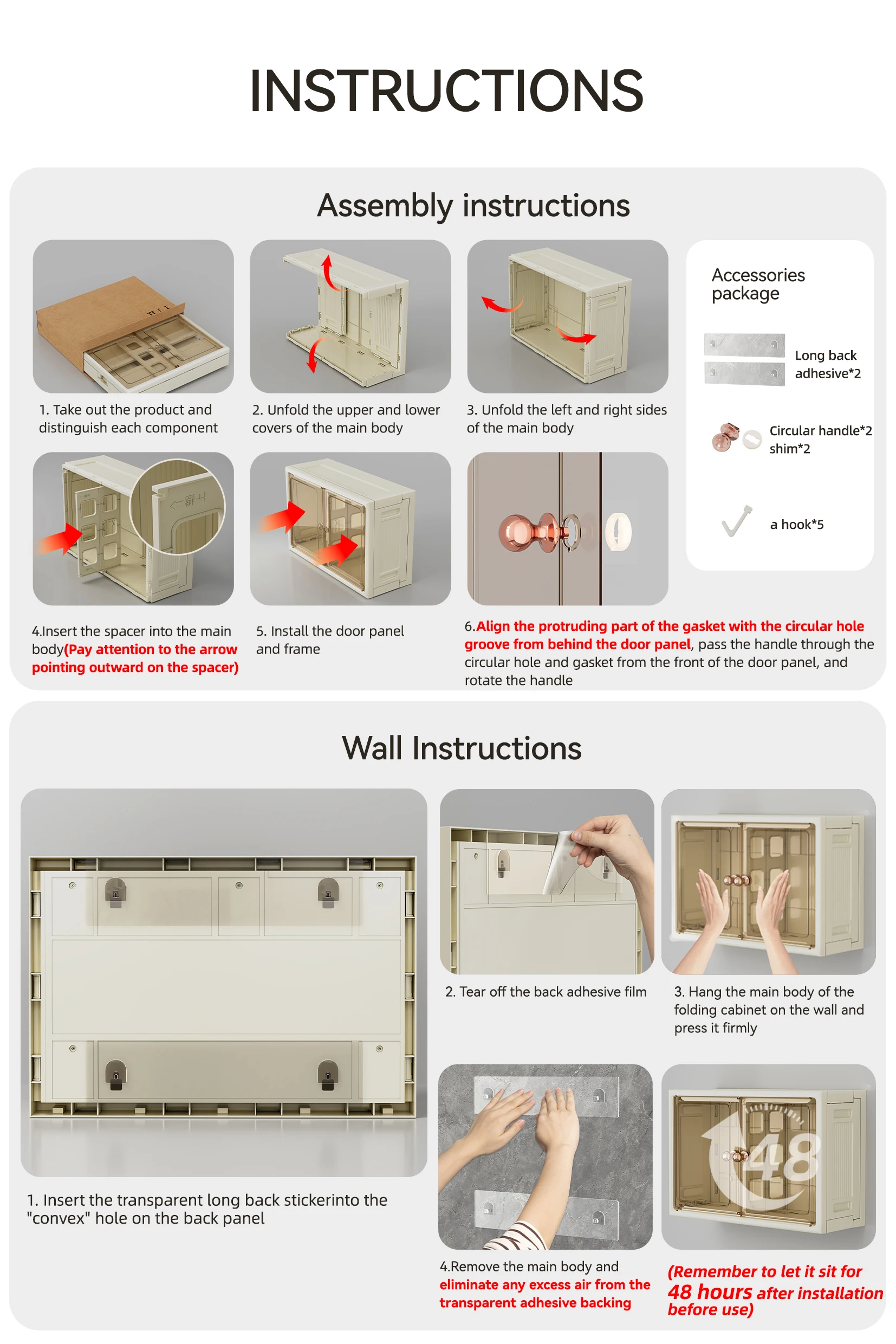 INSTRUCTIONS

Assembly instructions

1. Take out the product and distinguish each component

2. Unfold the upper and lower covers of the main body

3. Unfold the left and right sides of the main body

Accessories package

Long back adhesive*2

Circular handle*2 shim*2

a hook*5

4.Insert the spacer into the main body(Pay attention to the arrow pointing outward on the spacer)

5. Install the door panel and frame

6.Align the protruding part of the gasket with the circular hole groove from behind the door panel, pass the handle through the circular hole and gasket from the front of the door panel, and rotate the handle

Wall Instructions

1. Insert the transparent long back stickerinto the "convex" hole on the back panel

2. Tear off the back adhesive film

3. Hang the main body of the folding cabinet on the wall and press it firmly

4.Remove the main body and eliminate any excess air from the transparent adhesive backing

48

(Remember to let it sit for 48 hours after installation before use)