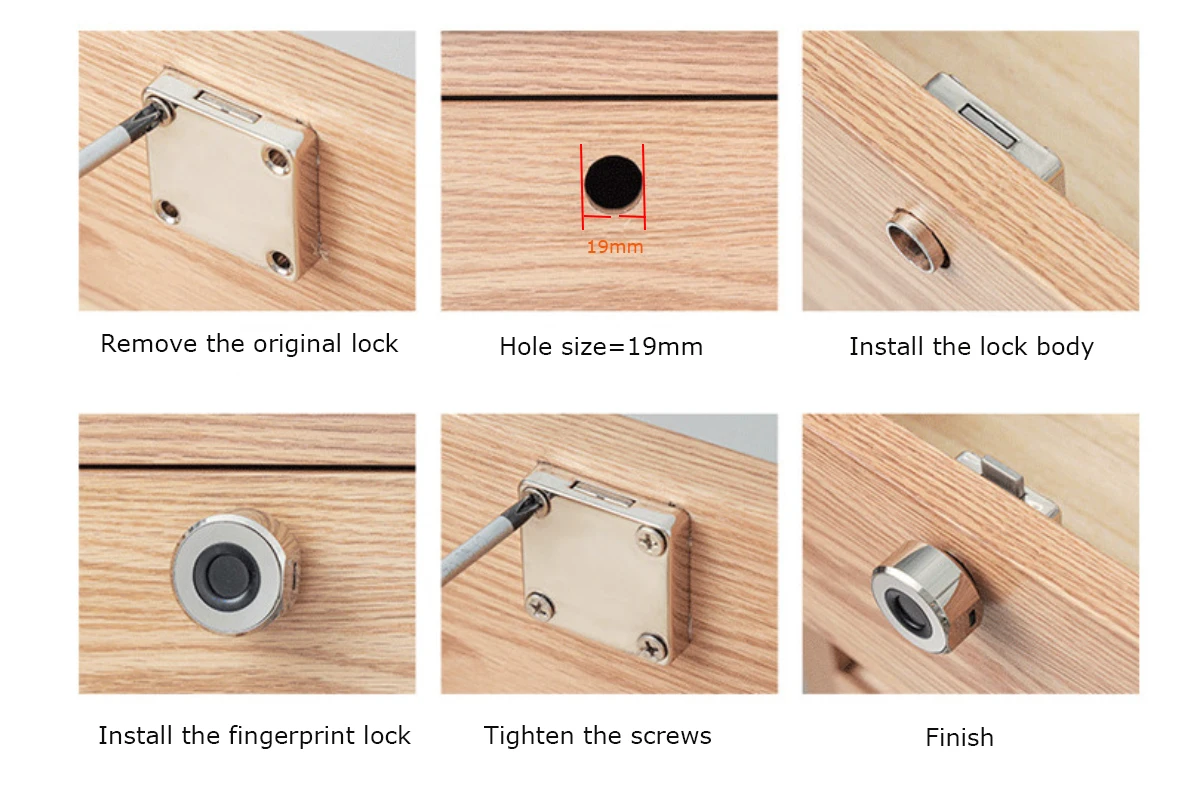 Remove the original lock

19mm

Hole size=19mm

Install the lock body

Install the fingerprint lock

Tighten the screws

Finish