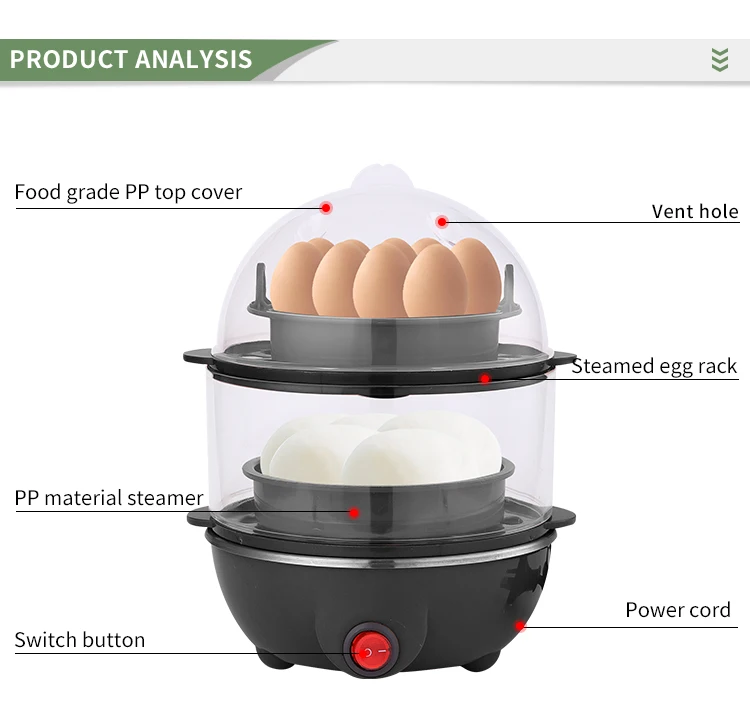 PRODUCT ANALYSIS

Food grade PP top cover

Vent hole

Steamed egg rack

PP material steamer

Power cord

Switch button