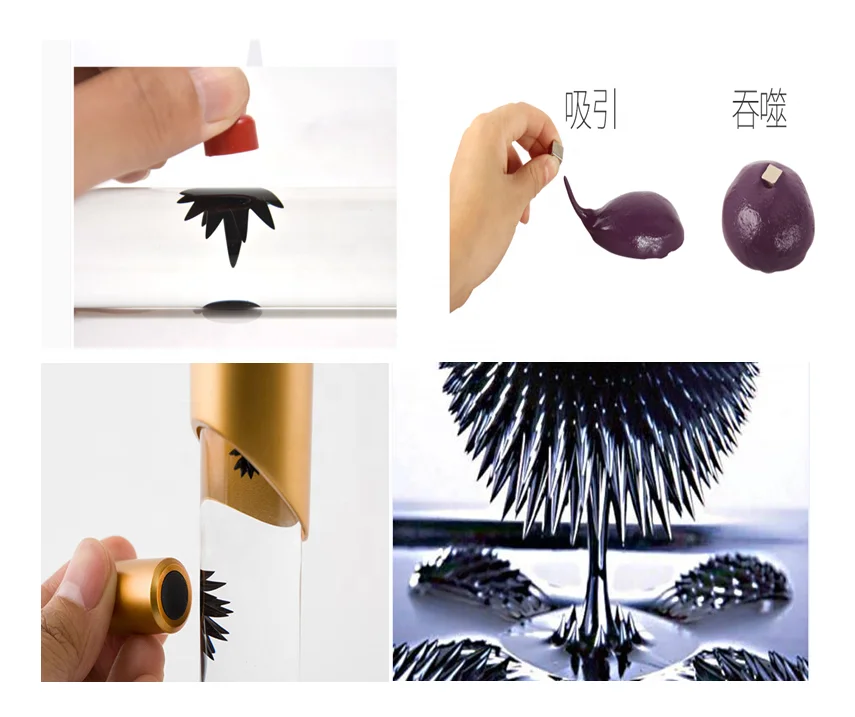 吸引

吞噬