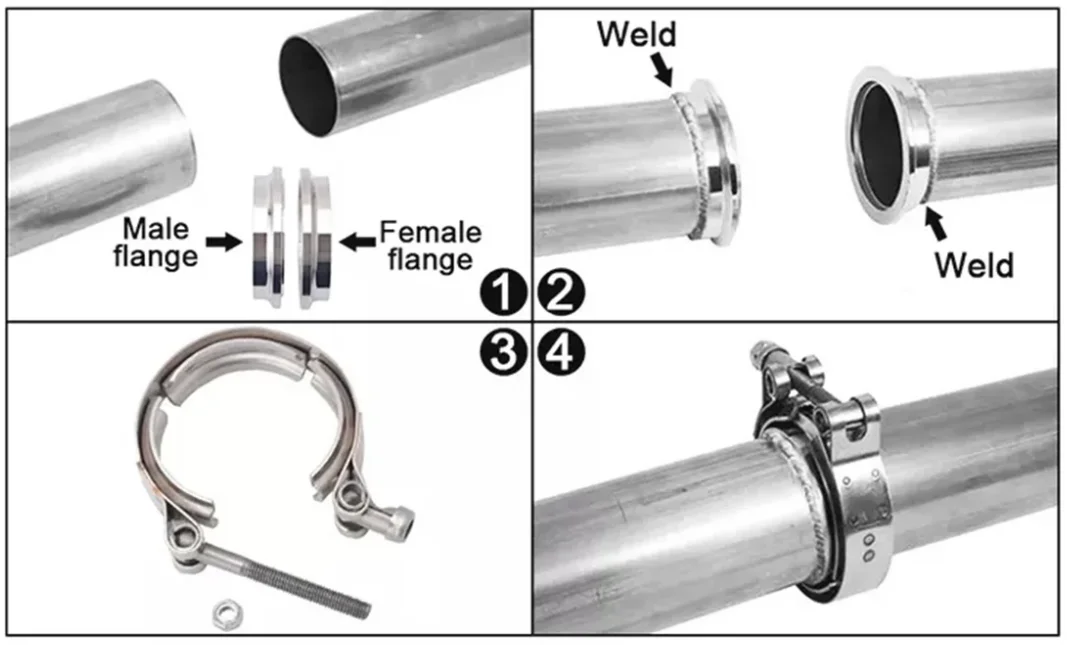 Male flange

Female flange

1

Weld

Weld

2

3

4