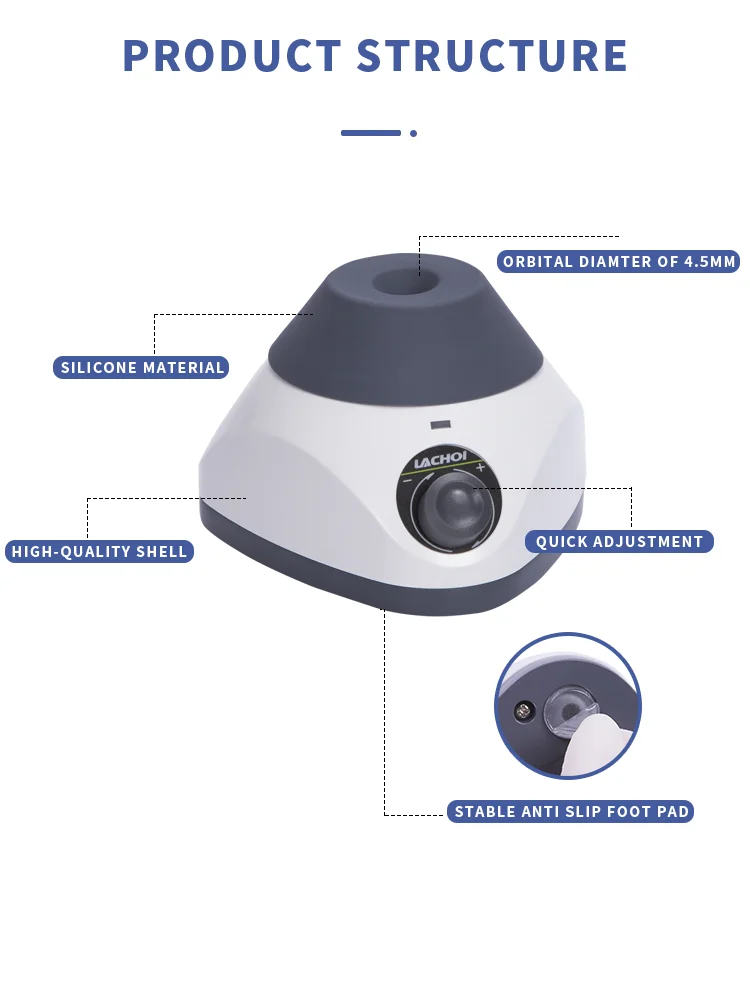 PRODUCT STRUCTURE

ORBITAL DIAMTER OF 4.5MM

SILICONE MATERIAL

LACHOI
+

HIGH-QUALITY SHELL

QUICK ADJUSTMENT

STABLE ANTI SLIP FOOT PAD