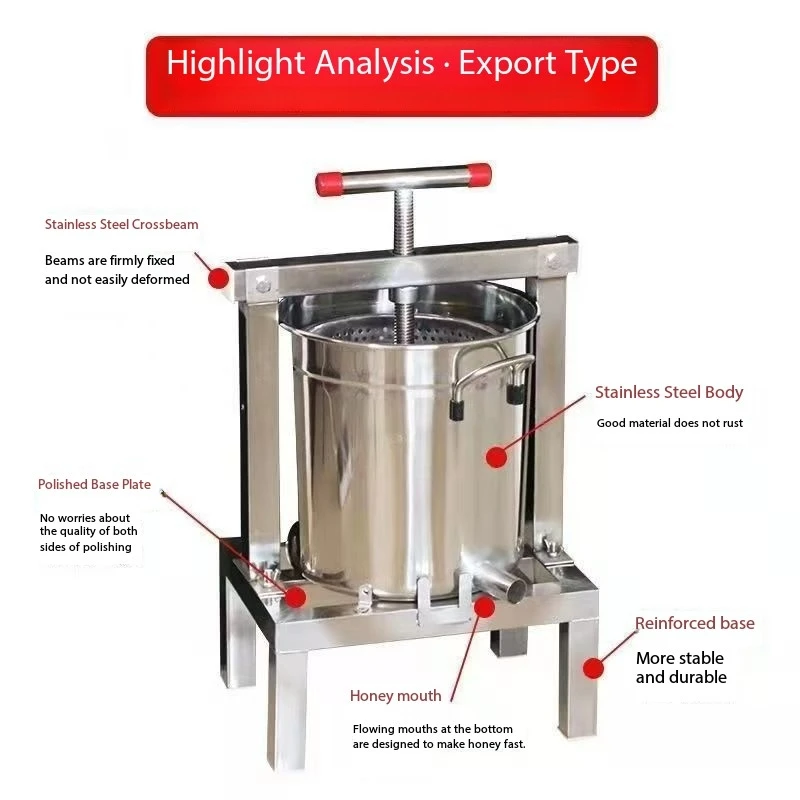 Highlight Analysis · Export Type

Stainless Steel Crossbeam

Beams are firmly fixed and not easily deformed

Stainless Steel Body

Good material does not rust

Polished Base Plate

No worries about the quality of both sides of polishing

Reinforced base

More stable and durable

Honey mouth

Flowing mouths at the bottom are designed to make honey fast.