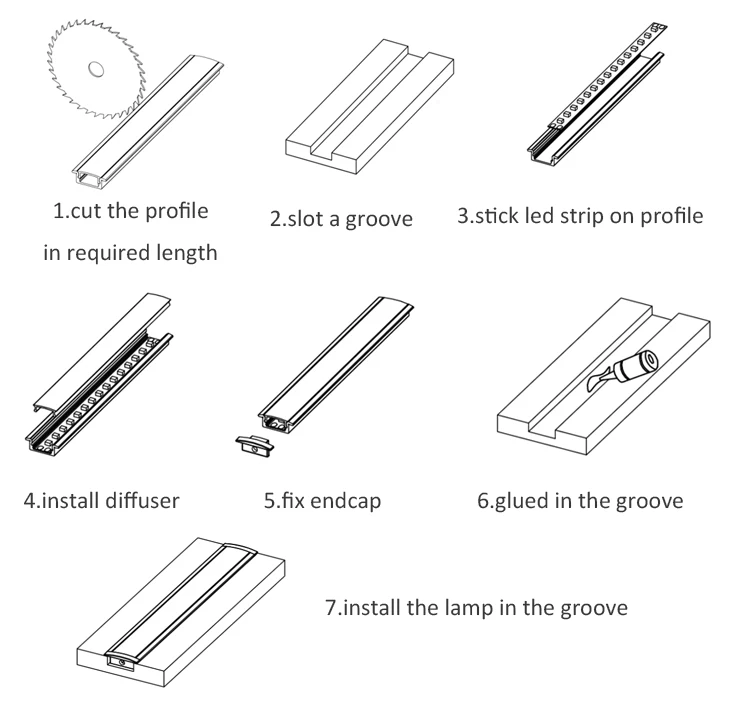 1.cut the profile in required length

2.slot a groove

3.stick led strip on profile

4.install diffuser

5.fix endcap

6.glued in the groove

7.install the lamp in the groove