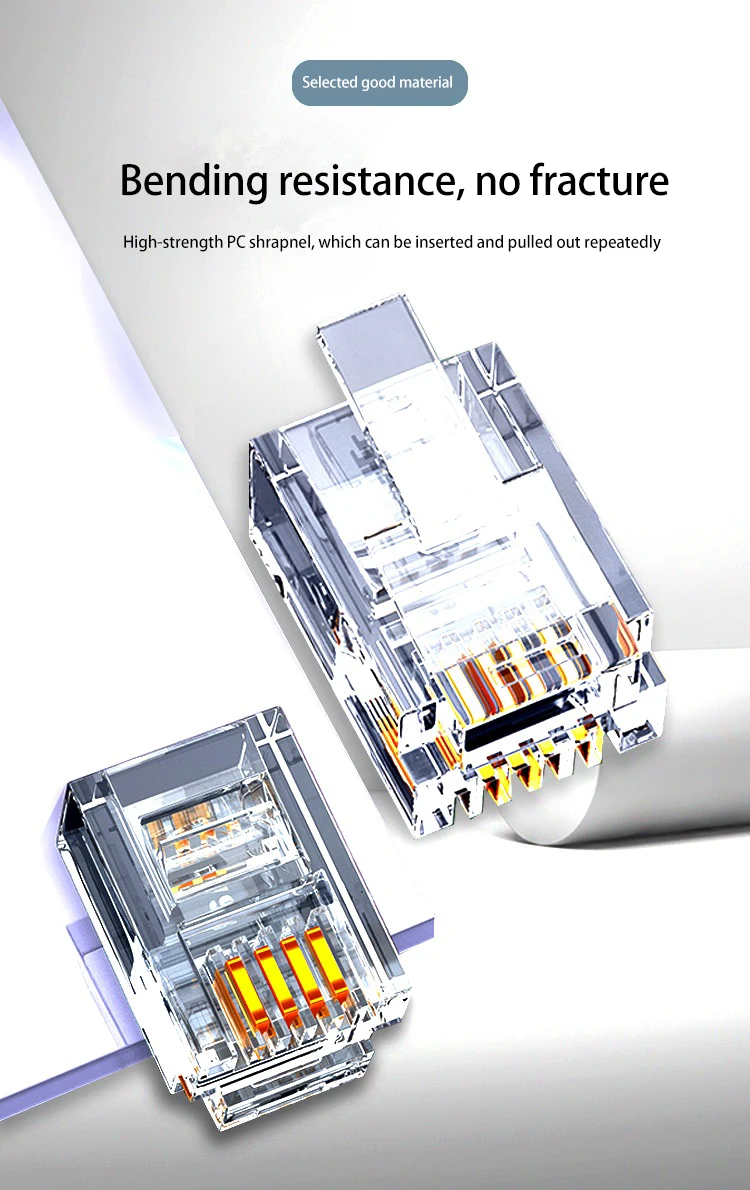 Selected good material

Bending resistance, no fracture

High-strength PC shrapnel, which can be inserted and pulled out repeatedly