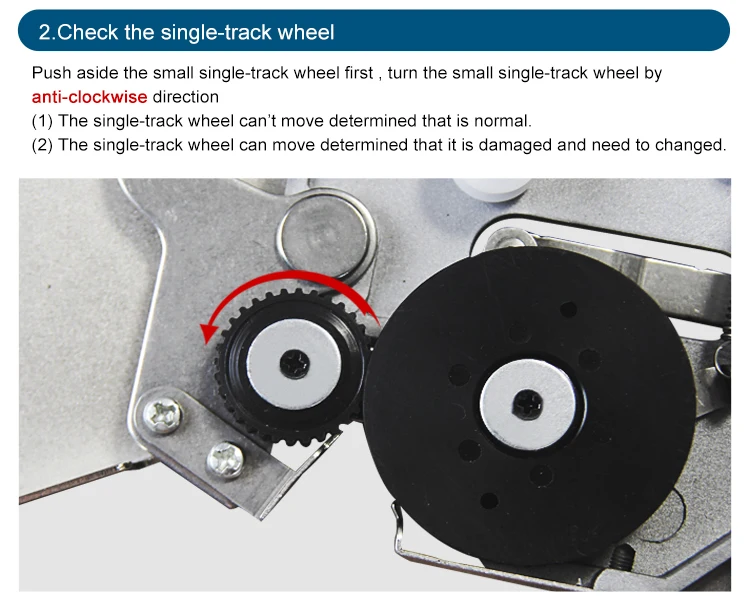 2.Check the single-track wheel

Push aside the small single-track wheel first , turn the small single-track wheel by anti-clockwise direction
(1) The single-track wheel can't move determined that is normal.
(2) The single-track wheel can move determined that it is damaged and need to changed.