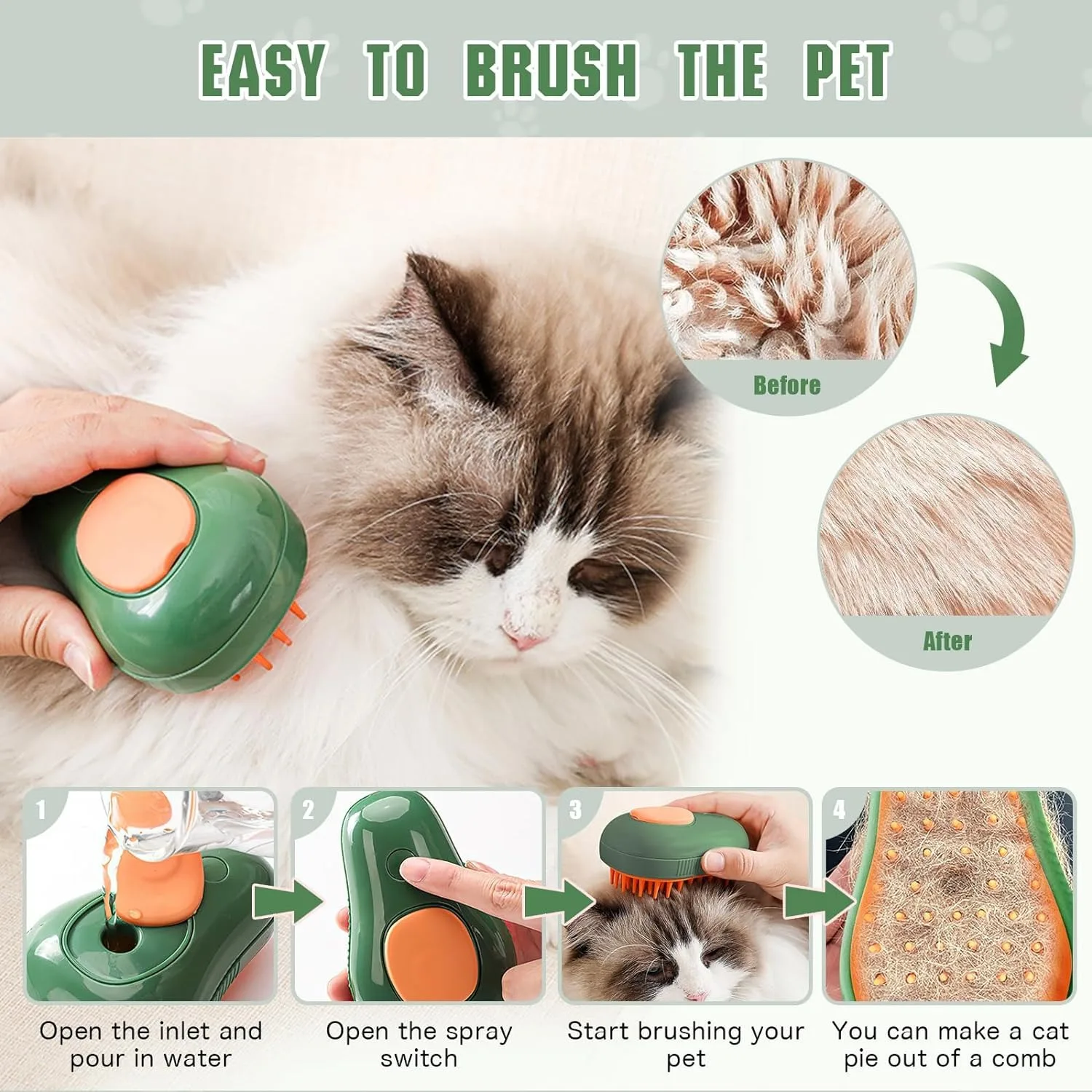 EASY TO BRUSH THE PET

Before

After

1

Open the inlet and pour in water

2

Open the spray switch

3

Start brushing your pet

4

You can make a cat pie out of a comb