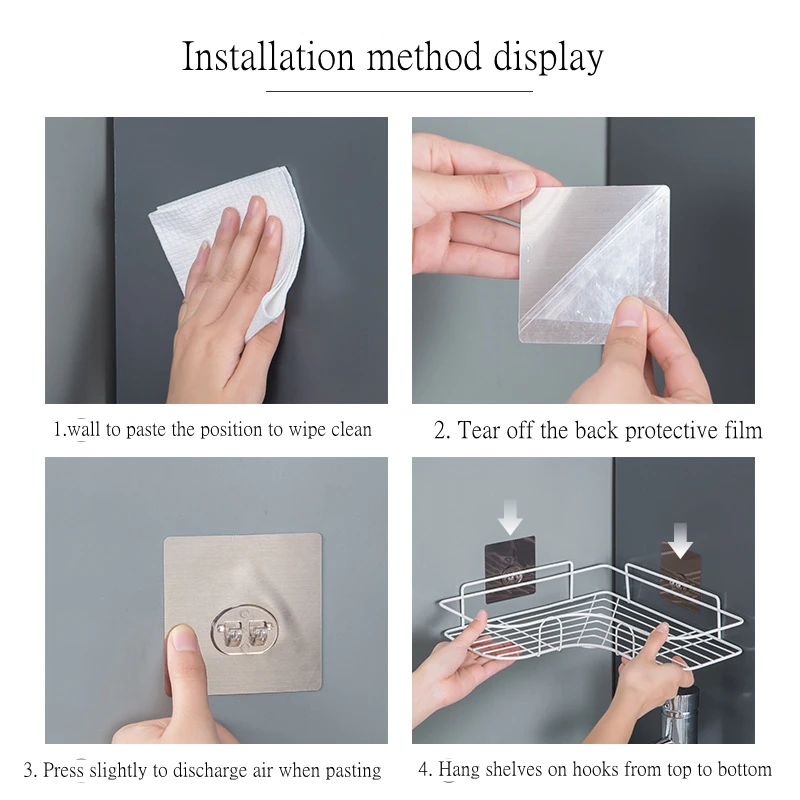 Installation method display

1.wall to paste the position to wipe clean

2. Tear off the back protective film

3. Press slightly to discharge air when pasting

4. Hang shelves on hooks from top to bottom