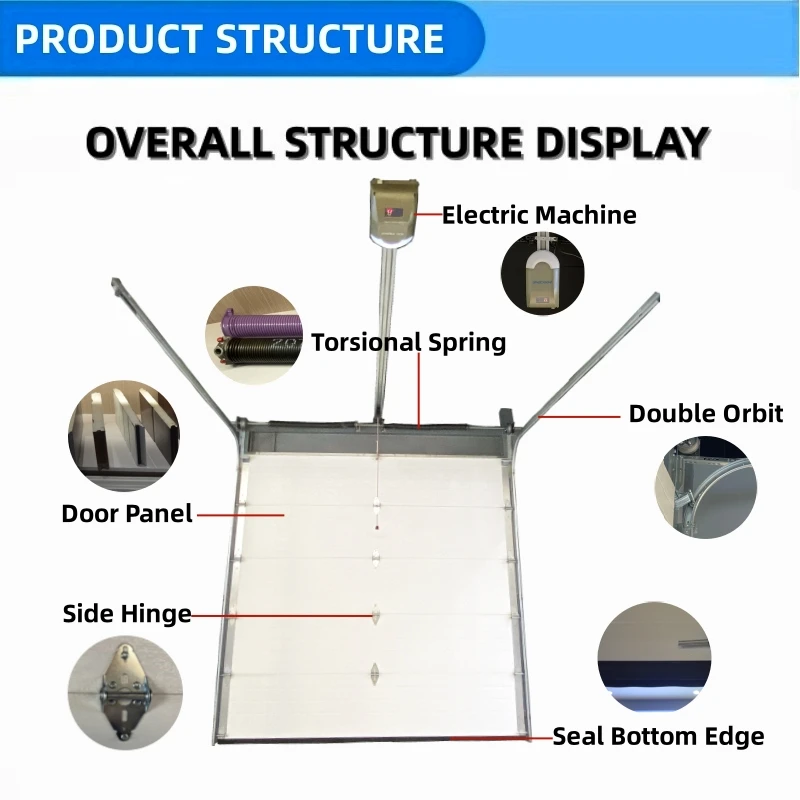 PRODUCT STRUCTURE

OVERALL STRUCTURE DISPLAY

Electric Machine

Torsional Spring

Double Orbit

Door Panel

Side Hinge

Seal Bottom Edge