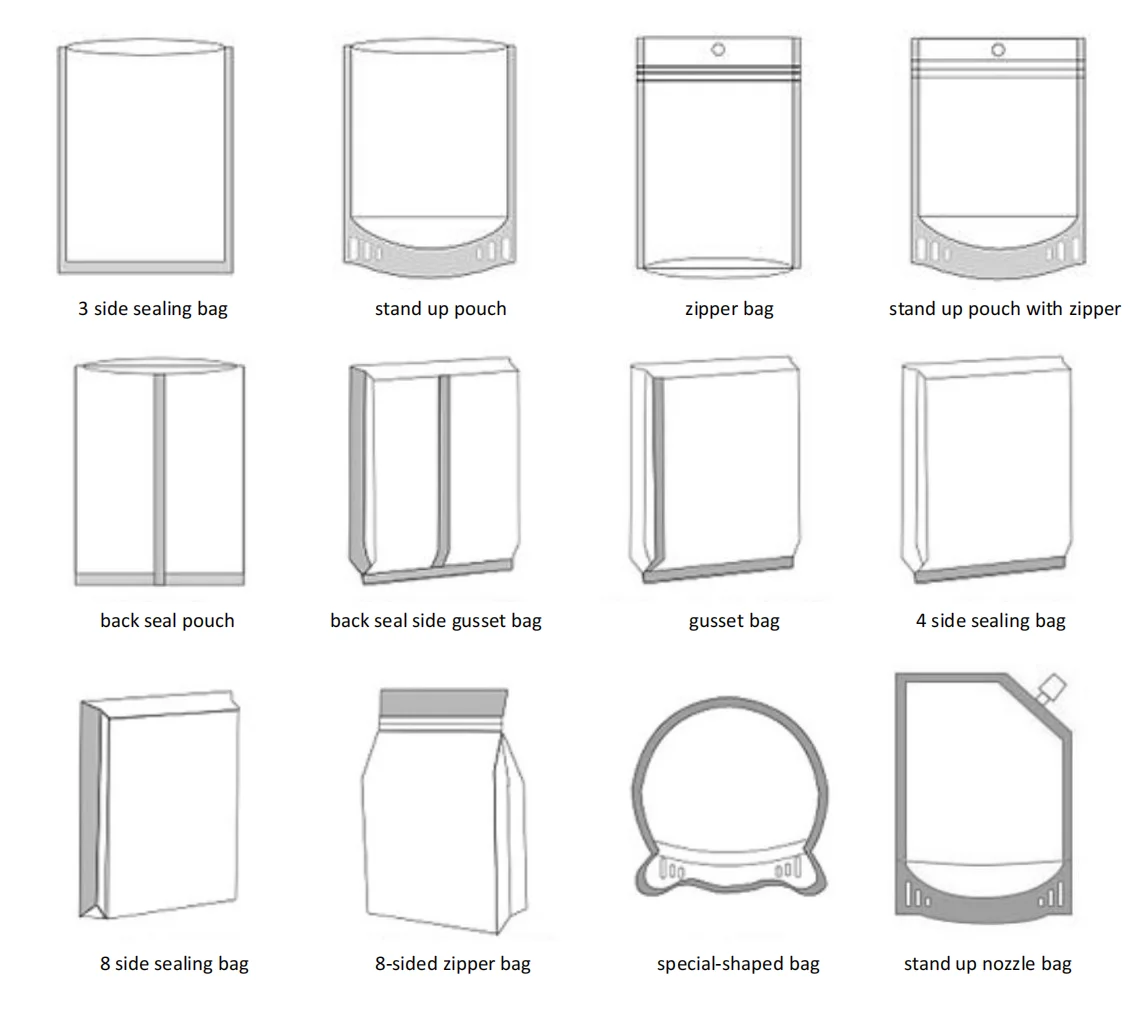 3 side sealing bag

stand up pouch

zipper bag

stand up pouch with zipper

back seal pouch

back seal side gusset bag

gusset bag

4 side sealing bag

8 side sealing bag

8-sided zipper bag

special-shaped bag

stand up nozzle bag