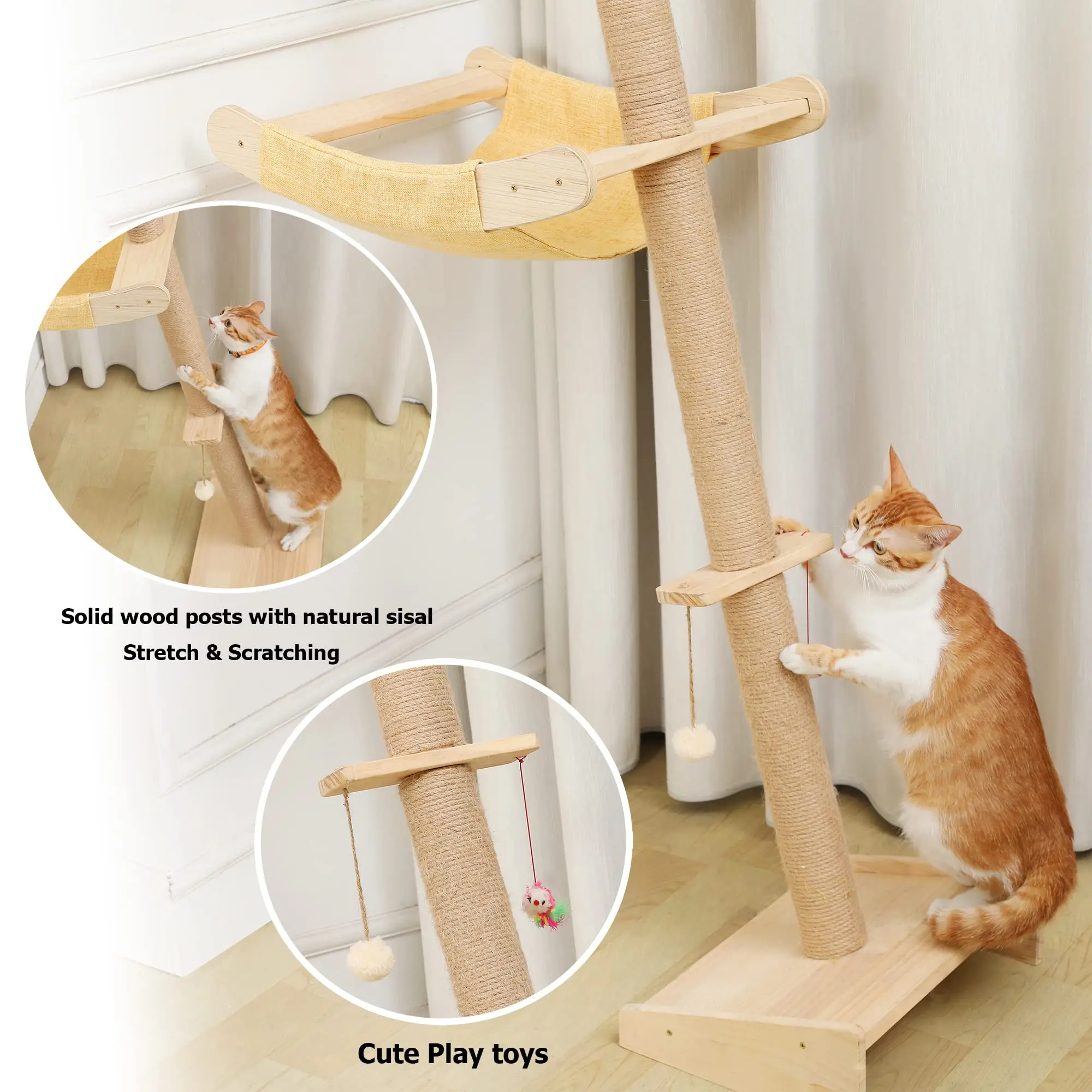 Solid wood posts with natural sisal
Stretch & Scratching

Cute Play toys