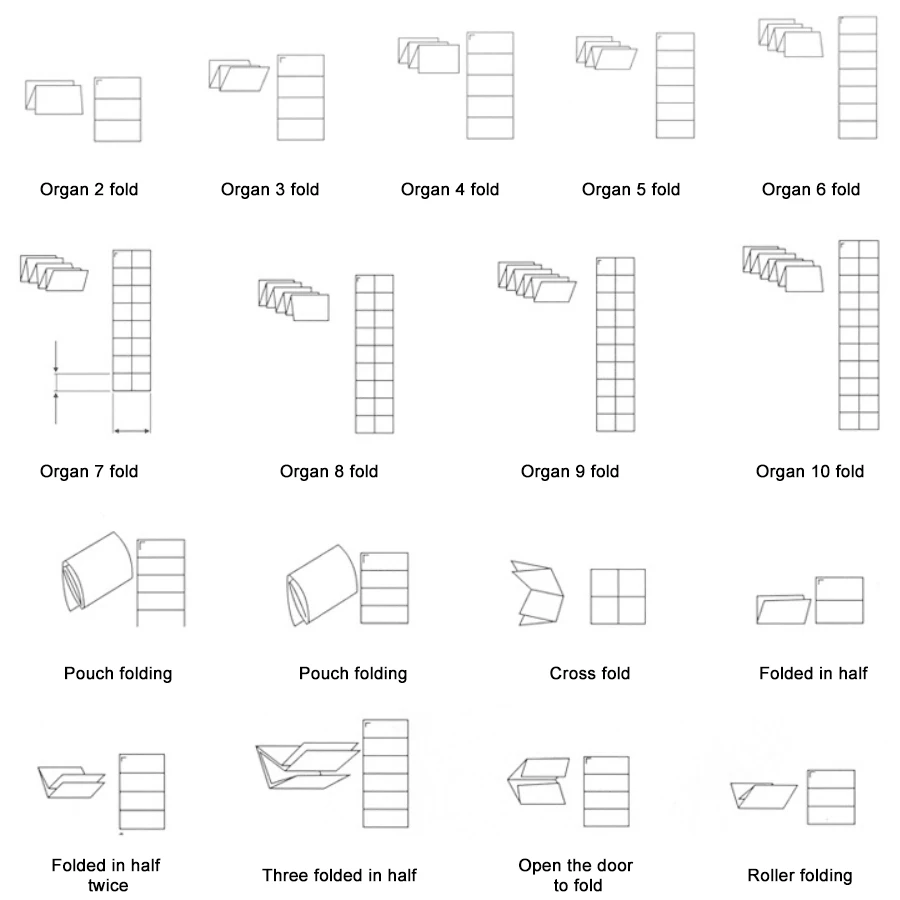 Organ 2 fold

Organ 3 fold

Organ 4 fold

Organ 5 fold

Organ 6 fold

Organ 7 fold

Organ 8 fold

Organ 9 fold

Organ 10 fold

Pouch folding

Pouch folding

Cross fold

Folded in half

Folded in half twice

Three folded in half

Open the door to fold

Roller folding