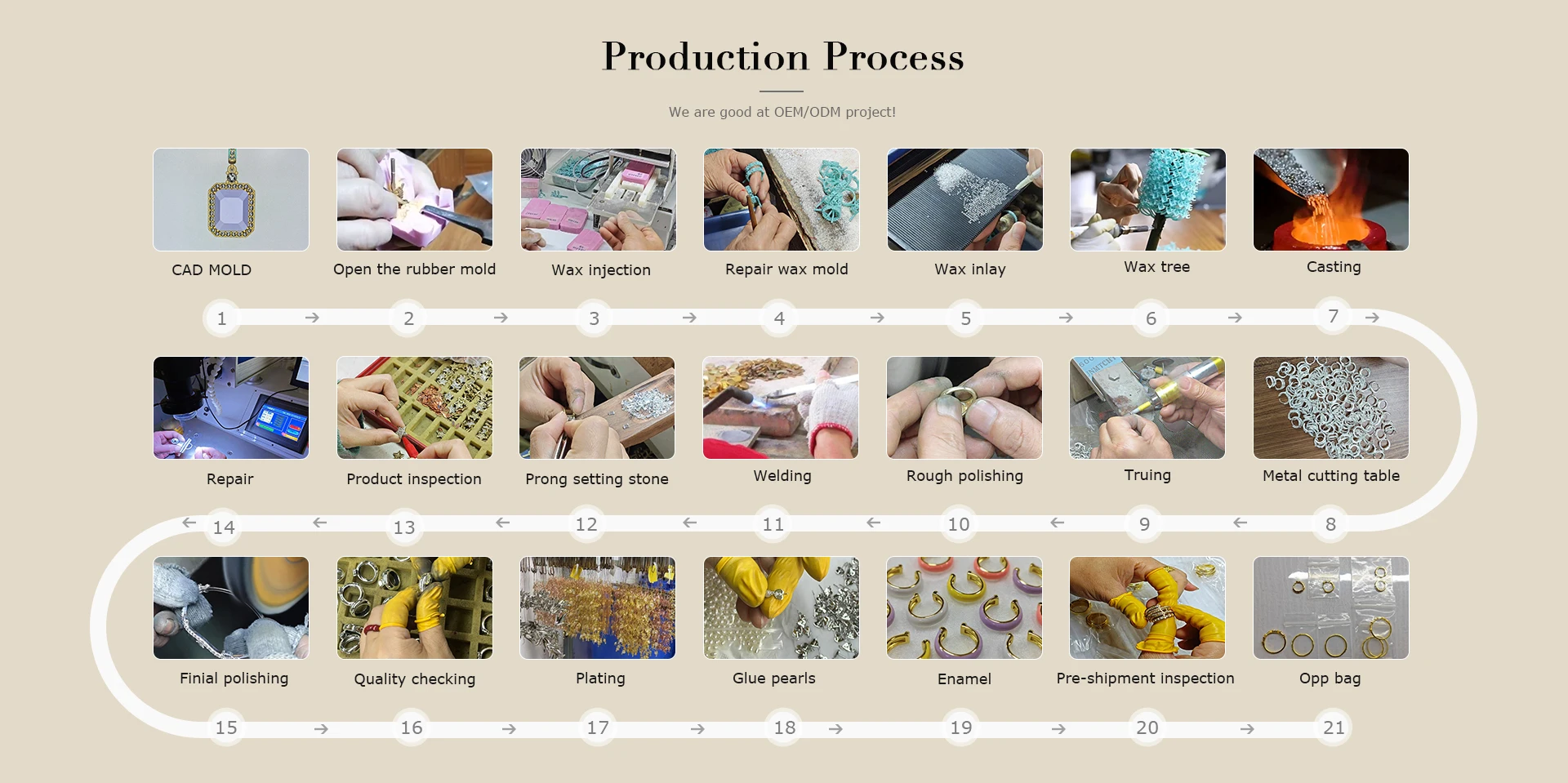 Production Process

We are good at OEM/ODM project!

CAD MOLD
Open the rubber mold
Wax injection
Repair wax mold
Wax inlay
Wax tree
Casting

1 → 2 → 3 → 4 → 5 → 6 → 7 →

Repair
Product inspection
Prong setting stone
Welding
Rough polishing
Truing
Metal cutting table

← 14 ← 13 ← 12 ← 11 ← 10 ← 9 ← 8

Finial polishing
Quality checking
Plating
Glue pearls
Enamel
Pre-shipment inspection
Opp bag

15 → 16 → 17 → 18 → 19 → 20 → 21