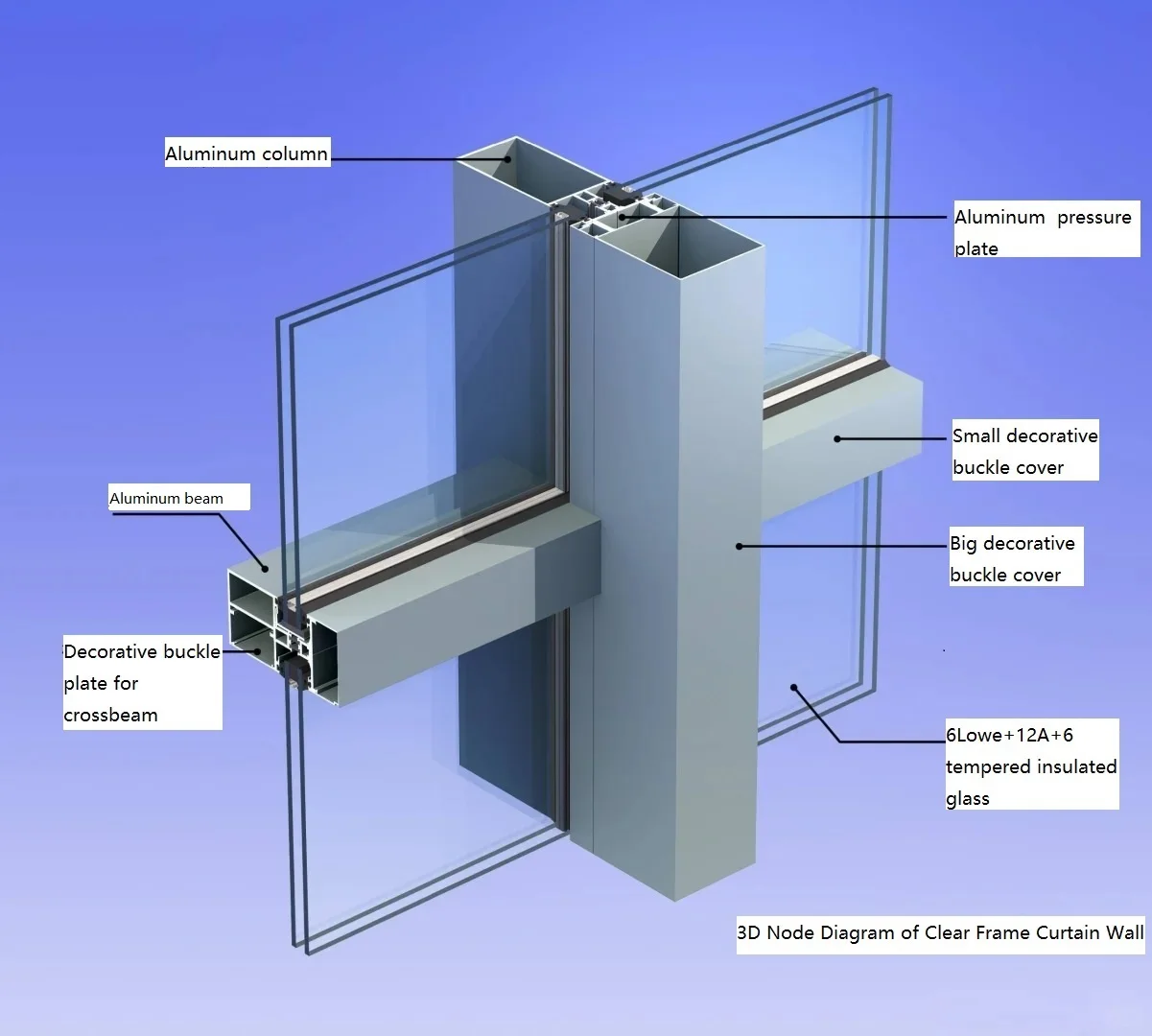 Aluminum column

Aluminum pressure plate

Small decorative buckle cover

Aluminum beam

Big decorative buckle cover

Decorative buckle plate for crossbeam

6Lowe+12A+6 tempered insulated glass

3D Node Diagram of Clear Frame Curtain Wall