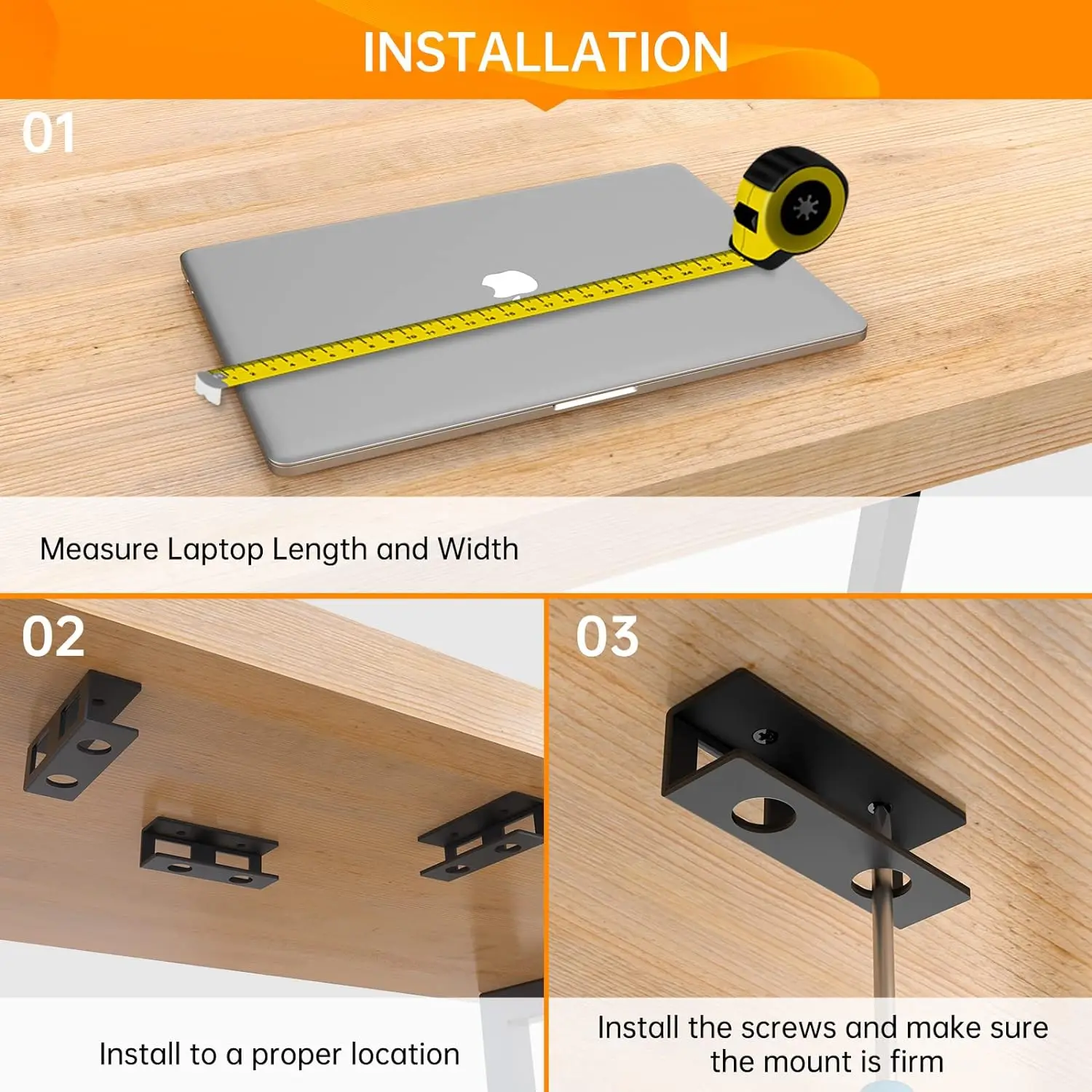 INSTALLATION

01

Measure Laptop Length and Width

02

Install to a proper location

03

Install the screws and make sure the mount is firm