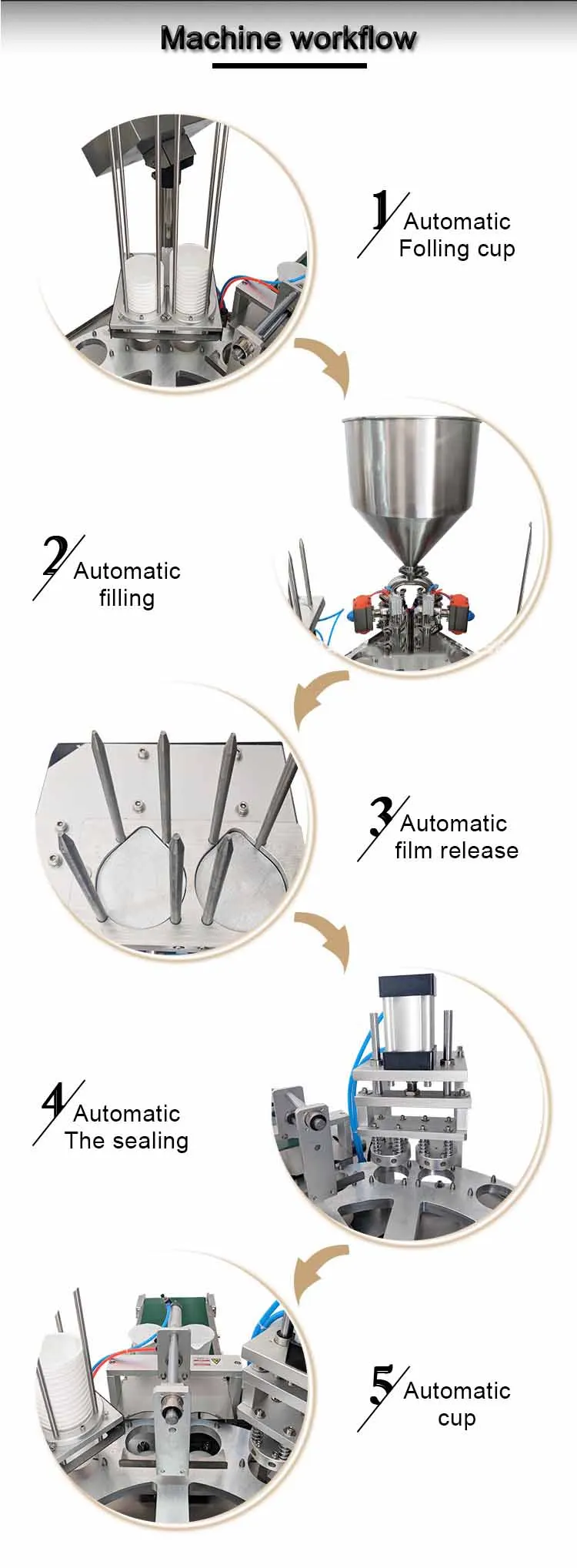 Machine workflow

1 Automatic Folling cup

2 Automatic filling

3 Automatic film release

4 Automatic The sealing

5 Automatic cup