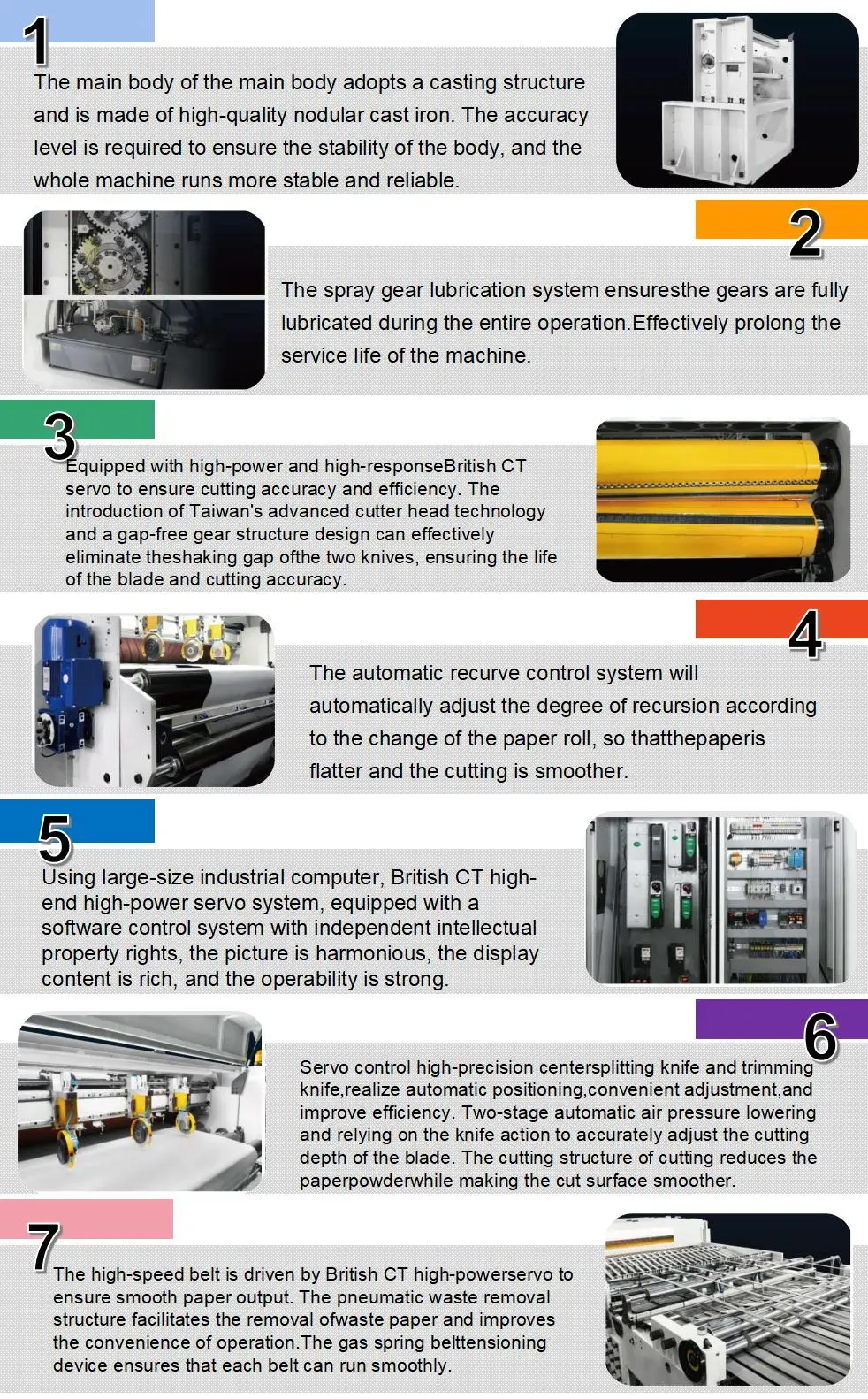 1

The main body of the main body adopts a casting structure and is made of high-quality nodular cast iron. The accuracy level is required to ensure the stability of the body, and the whole machine runs more stable and reliable.

2

The spray gear lubrication system ensuresthe gears are fully lubricated during the entire operation.Effectively prolong the service life of the machine.

3

Equipped with high-power and high-responseBritish CT servo to ensure cutting accuracy and efficiency. The introduction of Taiwan's advanced cutter head technology and a gap-free gear structure design can effectively eliminate theshaking gap ofthe two knives, ensuring the life of the blade and cutting accuracy.

4

The automatic recurve control system will automatically adjust the degree of recursion according to the change of the paper roll, so thatthepaperis flatter and the cutting is smoother.

5

Using large-size industrial computer, British CT high-end high-power servo system, equipped with a software control system with independent intellectual property rights, the picture is harmonious, the display content is rich, and the operability is strong.

6

Servo control high-precision centersplitting knife and trimming knife,realize automatic positioning,convenient adjustment,and improve efficiency. Two-stage automatic air pressure lowering and relying on the knife action to accurately adjust the cutting depth of the blade. The cutting structure of cutting reduces the paperpowderwhile making the cut surface smoother.

7

The high-speed belt is driven by British CT high-powerservo to ensure smooth paper output. The pneumatic waste removal structure facilitates the removal ofwaste paper and improves the convenience of operation.The gas spring belttensioning device ensures that each belt can run smoothly.