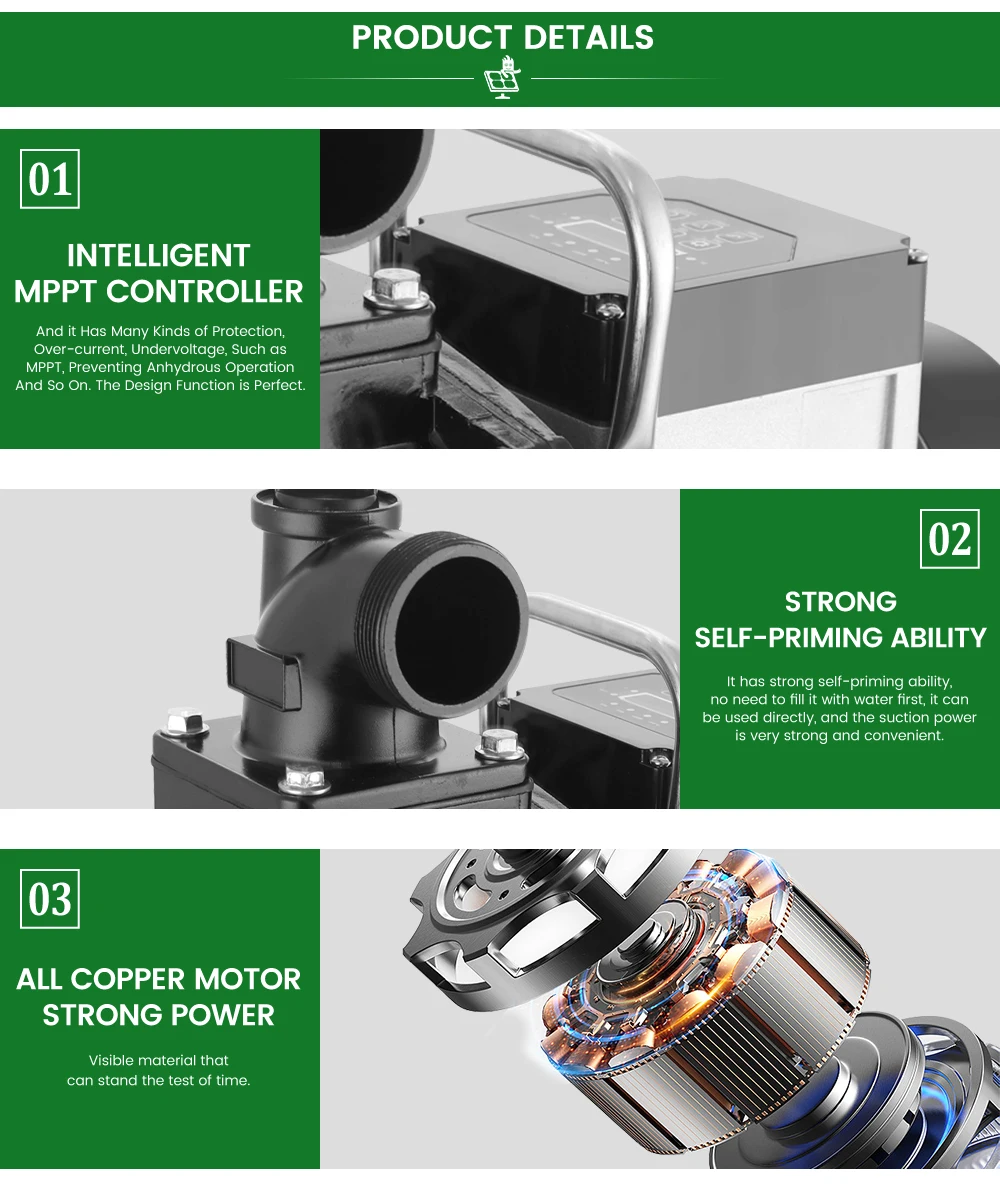 PRODUCT DETAILS

01

INTELLIGENT MPPT CONTROLLER

And it Has Many Kinds of Protection, Over-current, Undervoltage, Such as MPPT, Preventing Anhydrous Operation And So On. The Design Function is Perfect.

02

STRONG SELF-PRIMING ABILITY

It has strong self-priming ability, no need to fill it with water first, it can be used directly, and the suction power is very strong and convenient.

03

ALL COPPER MOTOR STRONG POWER

Visible material that can stand the test of time.