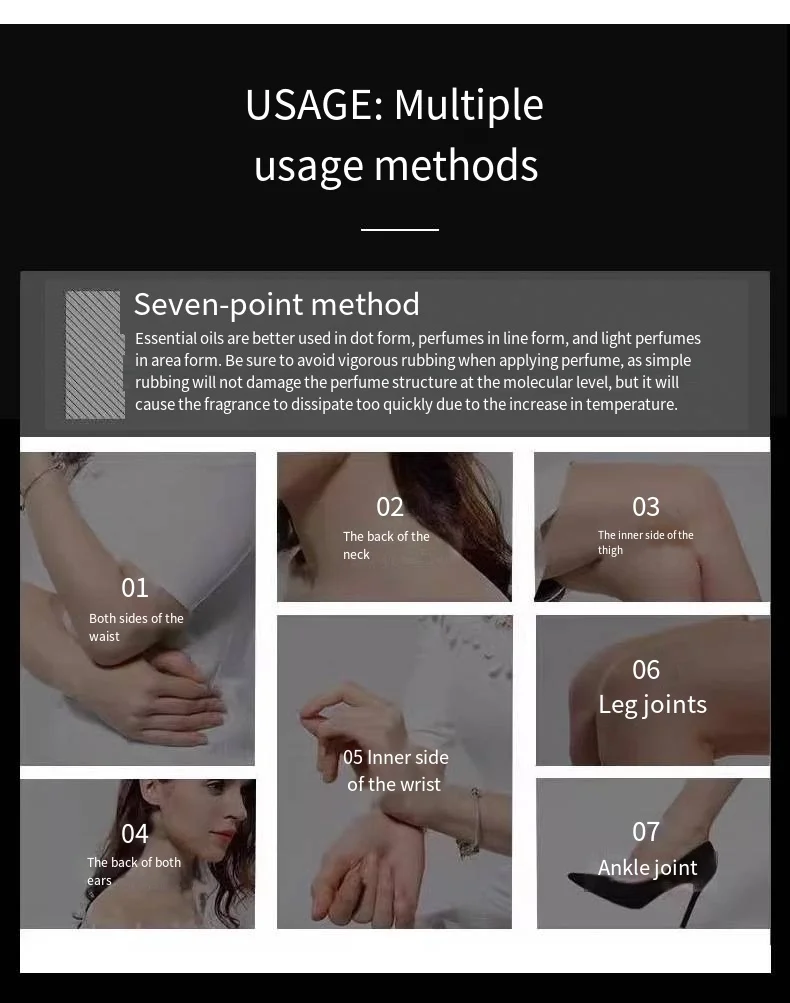 USAGE: Multiple usage methods

Seven-point method

Essential oils are better used in dot form, perfumes in line form, and light perfumes in area form. Be sure to avoid vigorous rubbing when applying perfume, as simple rubbing will not damage the perfume structure at the molecular level, but it will cause the fragrance to dissipate too quickly due to the increase in temperature.

01
Both sides of the waist

02
The back of the neck

03
The inner side of the thigh

04
The back of both ears

05 Inner side of the wrist

06
Leg joints

07
Ankle joint