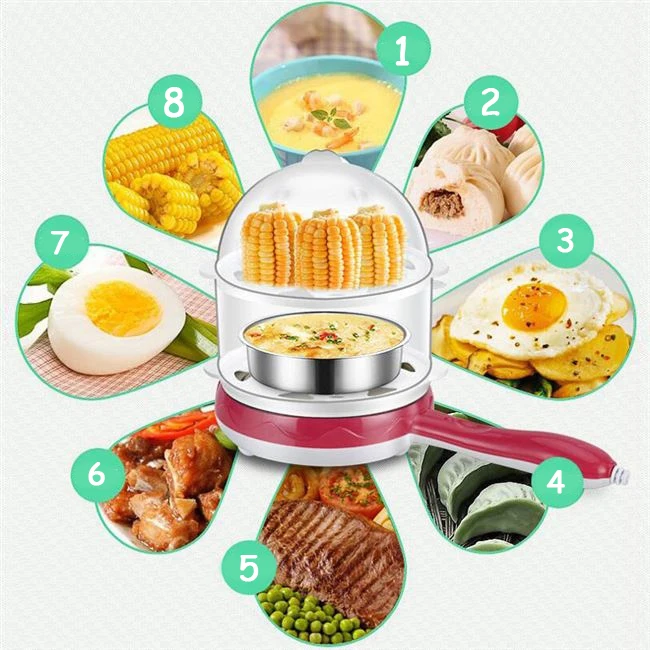 1
2
3
4
5
6
7
8