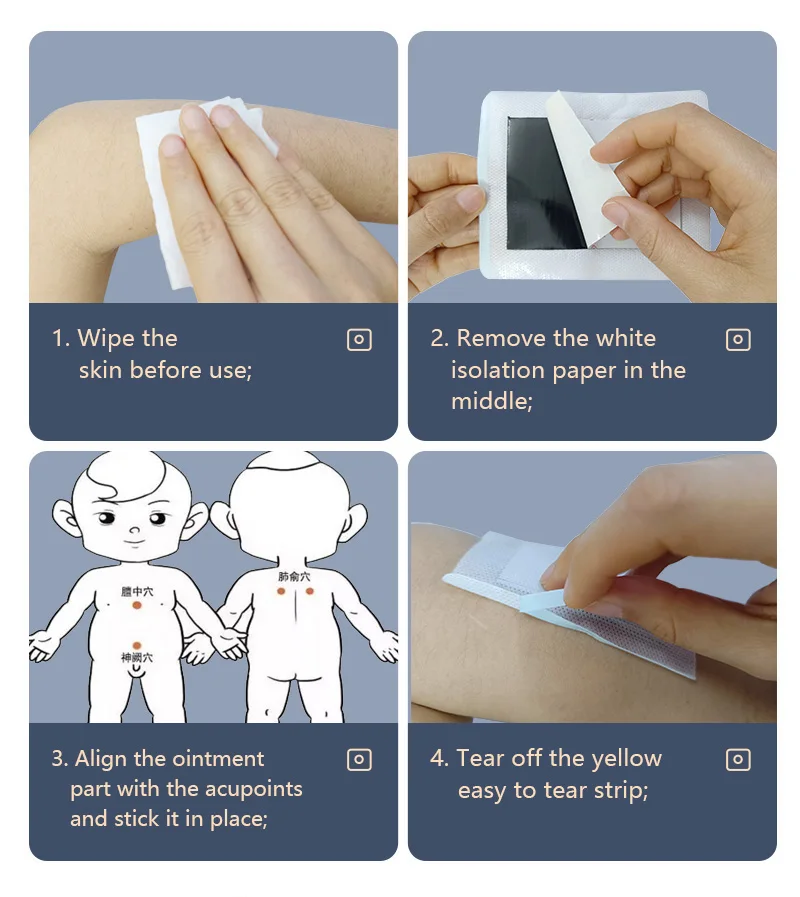 1. Wipe the skin before use;

2. Remove the white isolation paper in the middle;

膻中穴

神阙穴

肺俞穴

3. Align the ointment part with the acupoints and stick it in place;

4. Tear off the yellow easy to tear strip;