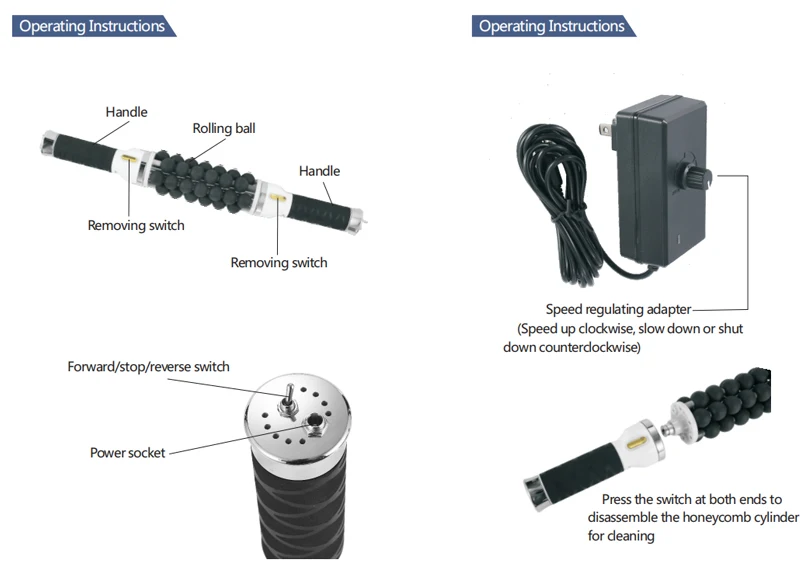 Operating Instructions

Handle

Rolling ball

Handle

Removing switch

Removing switch

Forward/stop/reverse switch

Power socket

Operating Instructions

Speed regulating adapter
(Speed up clockwise, slow down or shut down counterclockwise)

Press the switch at both ends to disassemble the honeycomb cylinder for cleaning