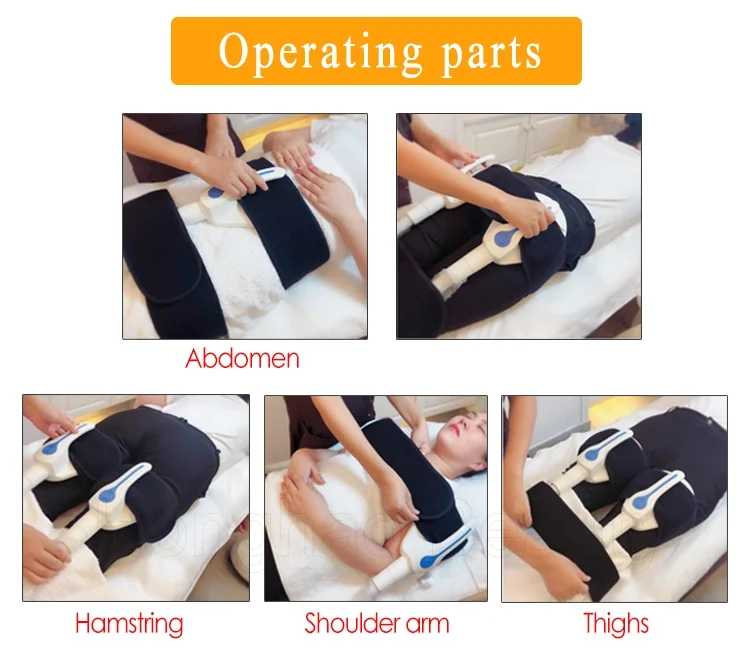 Operating parts

Abdomen

Hamstring

Shoulder arm

Thighs