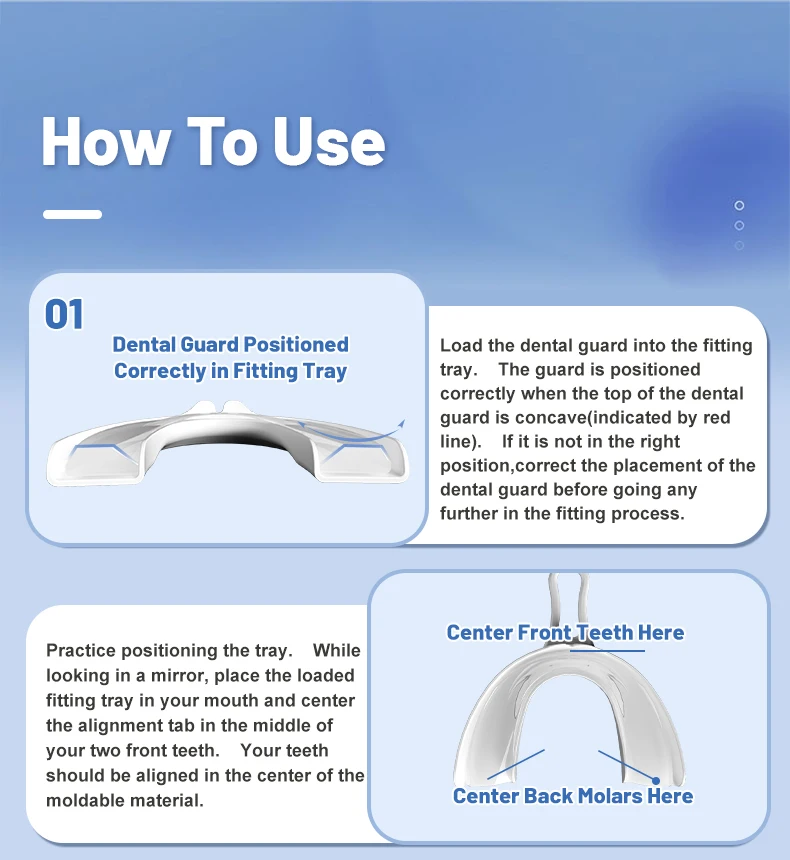 How To Use

01

Dental Guard Positioned Correctly in Fitting Tray

Load the dental guard into the fitting tray. The guard is positioned correctly when the top of the dental guard is concave(indicated by red line). If it is not in the right position,correct the placement of the dental guard before going any further in the fitting process.

Practice positioning the tray. While looking in a mirror, place the loaded fitting tray in your mouth and center the alignment tab in the middle of your two front teeth. Your teeth should be aligned in the center of the moldable material.

Center Front Teeth Here

Center Back Molars Here