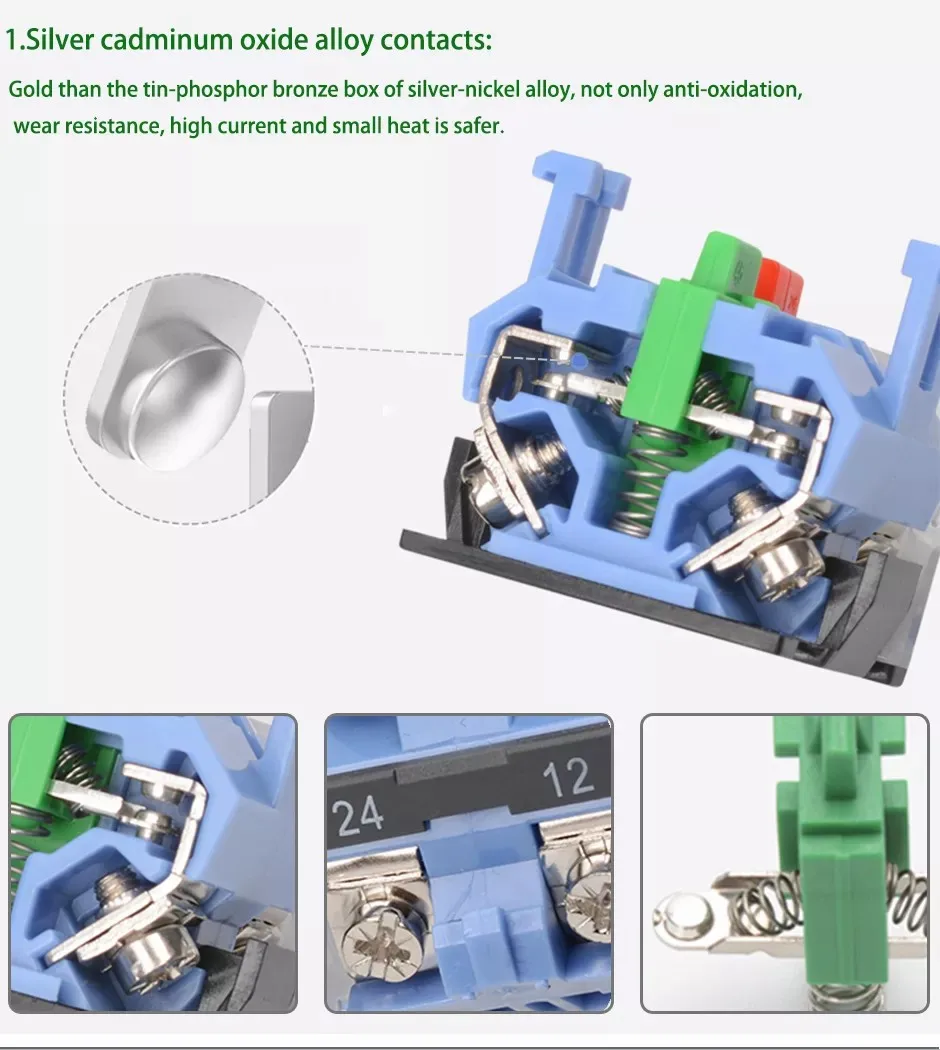 1.Silver cadminum oxide alloy contacts:

Gold than the tin-phosphor bronze box of silver-nickel alloy, not only anti-oxidation, wear resistance, high current and small heat is safer.

24

12