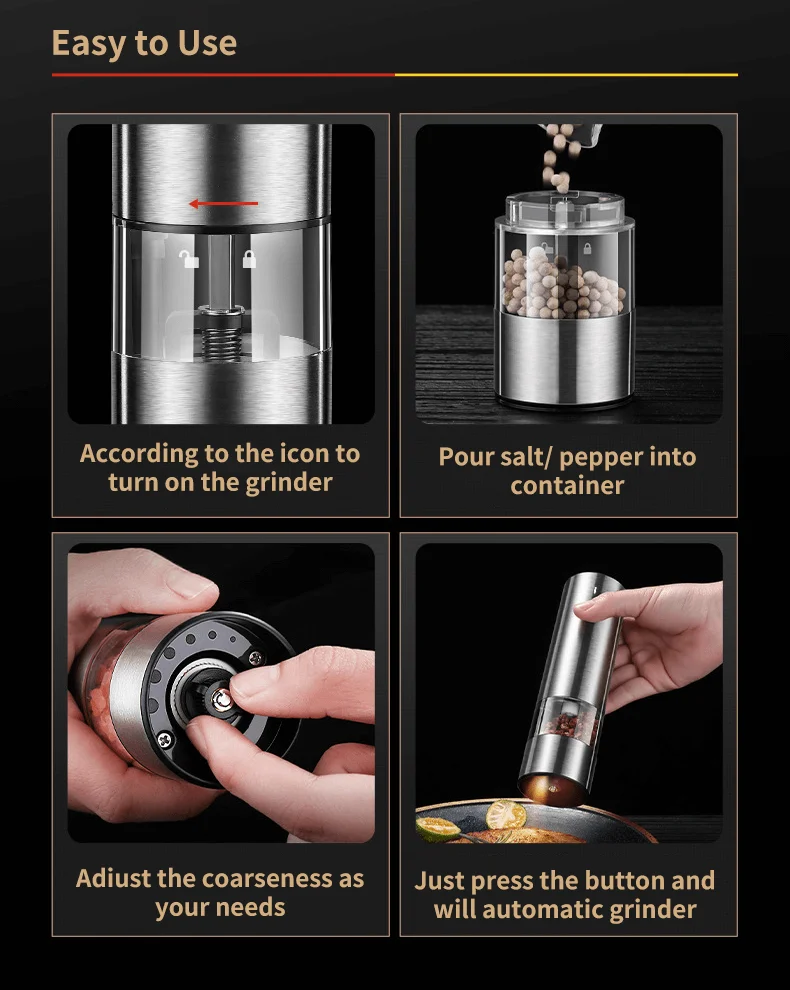 Easy to Use

According to the icon to turn on the grinder

Pour salt/ pepper into container

Adiust the coarseness as your needs

Just press the button and will automatic grinder