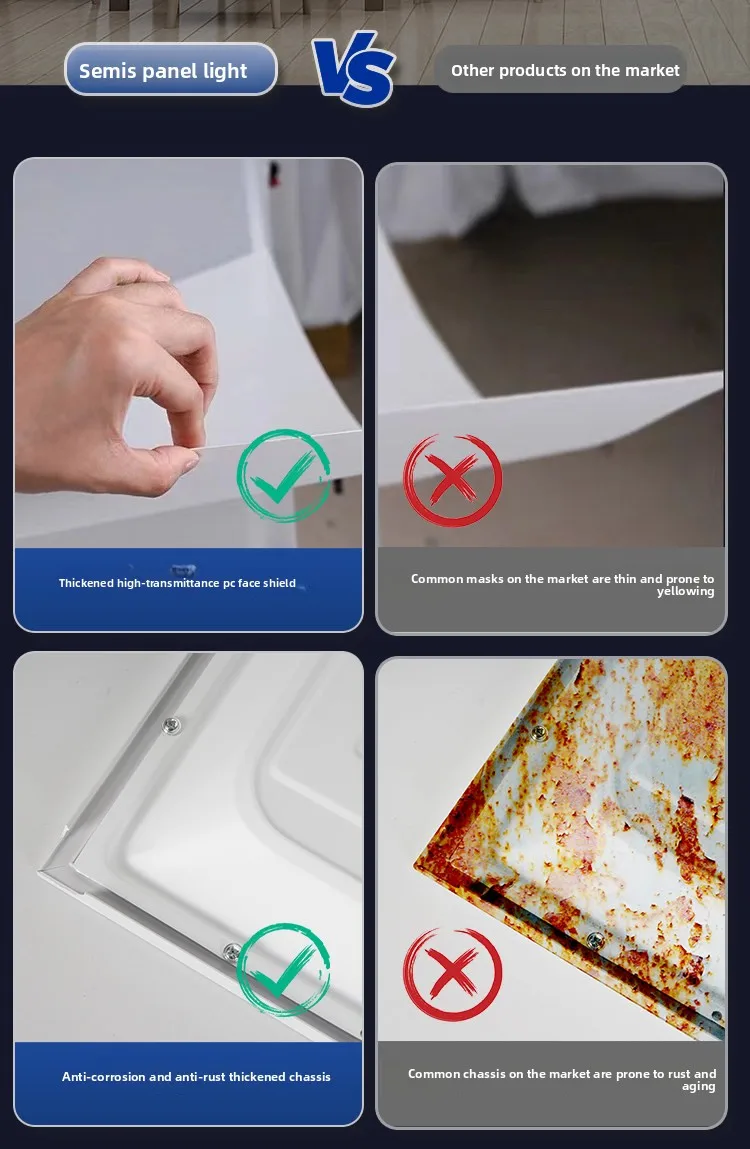 Semis panel light

VS

Other products on the market

Thickened high-transmittance pc face shield

Common masks on the market are thin and prone to yellowing

Anti-corrosion and anti-rust thickened chassis

Common chassis on the market are prone to rust and aging