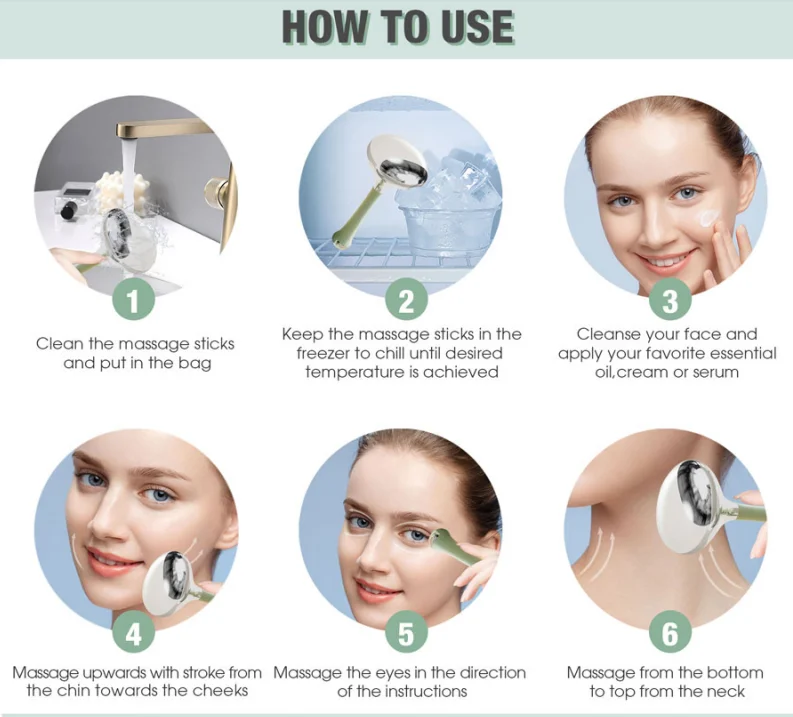 HOW TO USE

1
Clean the massage sticks and put in the bag

2
Keep the massage sticks in the freezer to chill until desired temperature is achieved

3
Cleanse your face and apply your favorite essential oil,cream or serum

4
Massage upwards with stroke from the chin towards the cheeks

5
Massage the eyes in the direction of the instructions

6
Massage from the bottom to top from the neck