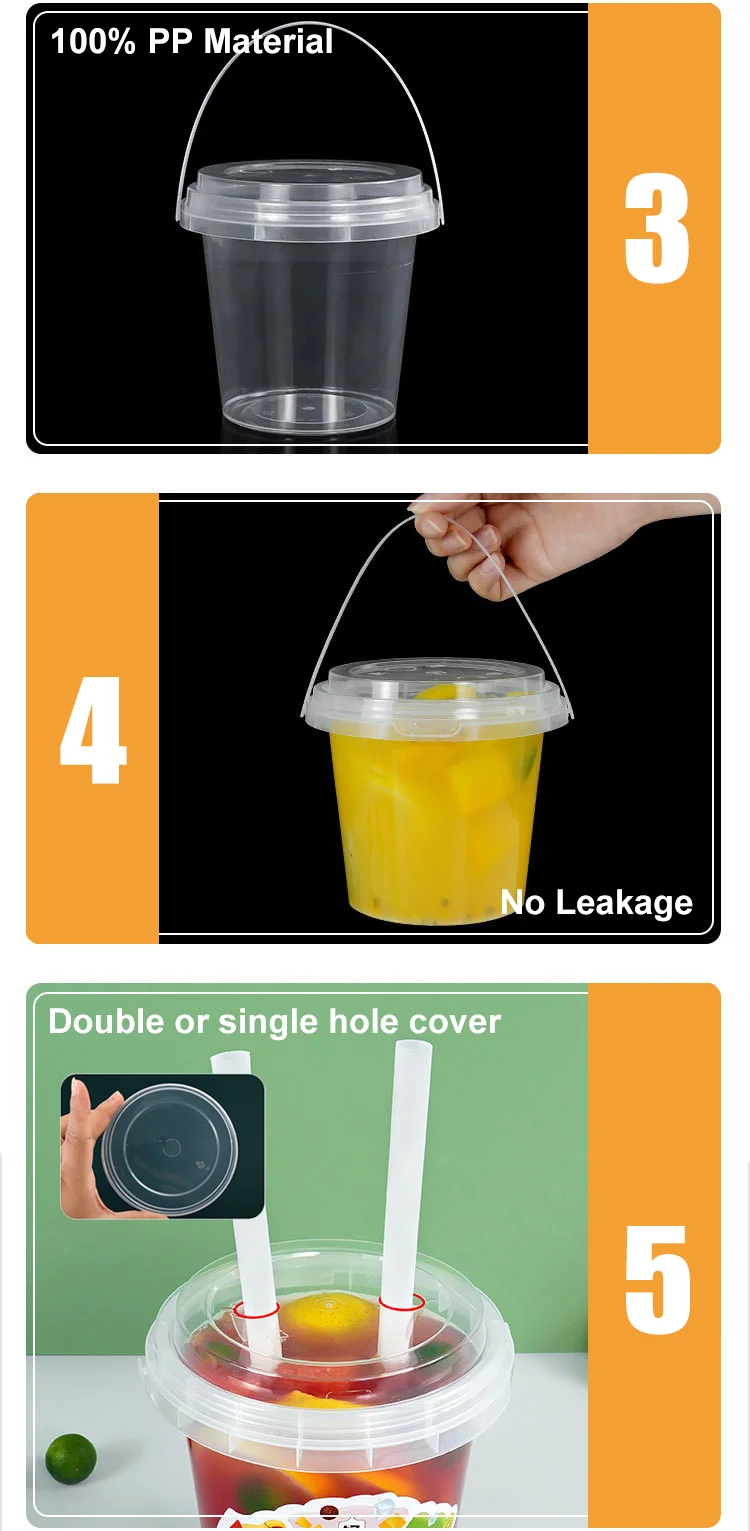 100% PP Material

3

4

No Leakage

Double or single hole cover

5