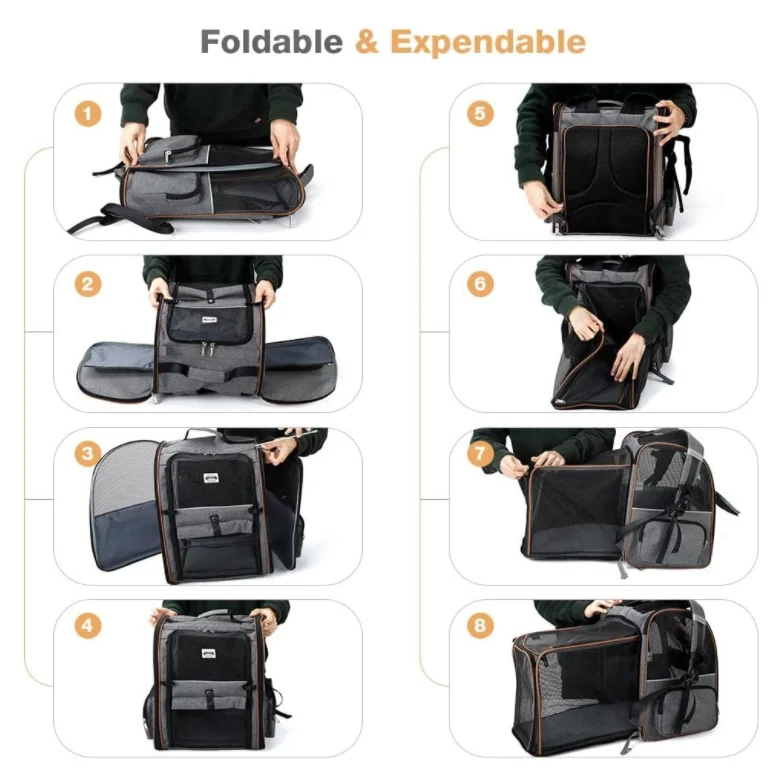 Foldable & Expendable

1

2

3

4

5

6

7

8