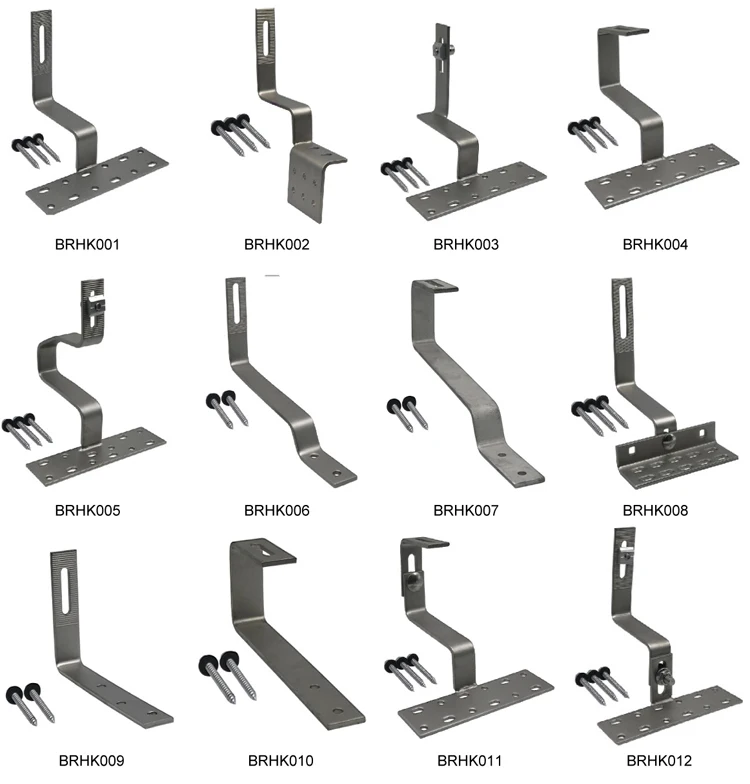 BRHK001
BRHK002
BRHK003
BRHK004

BRHK005
BRHK006
BRHK007
BRHK008

BRHK009
BRHK010
BRHK011
BRHK012