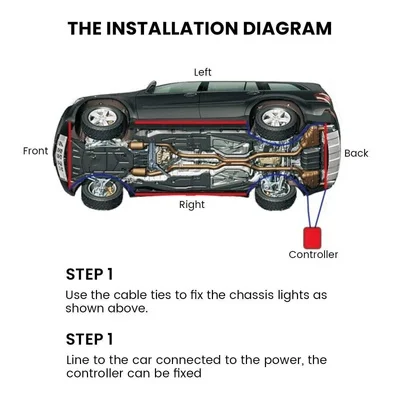 THE INSTALLATION DIAGRAM

Left

Front

Back

Right

Controller

STEP 1

Use the cable ties to fix the chassis lights as shown above.

STEP 1

Line to the car connected to the power, the controller can be fixed