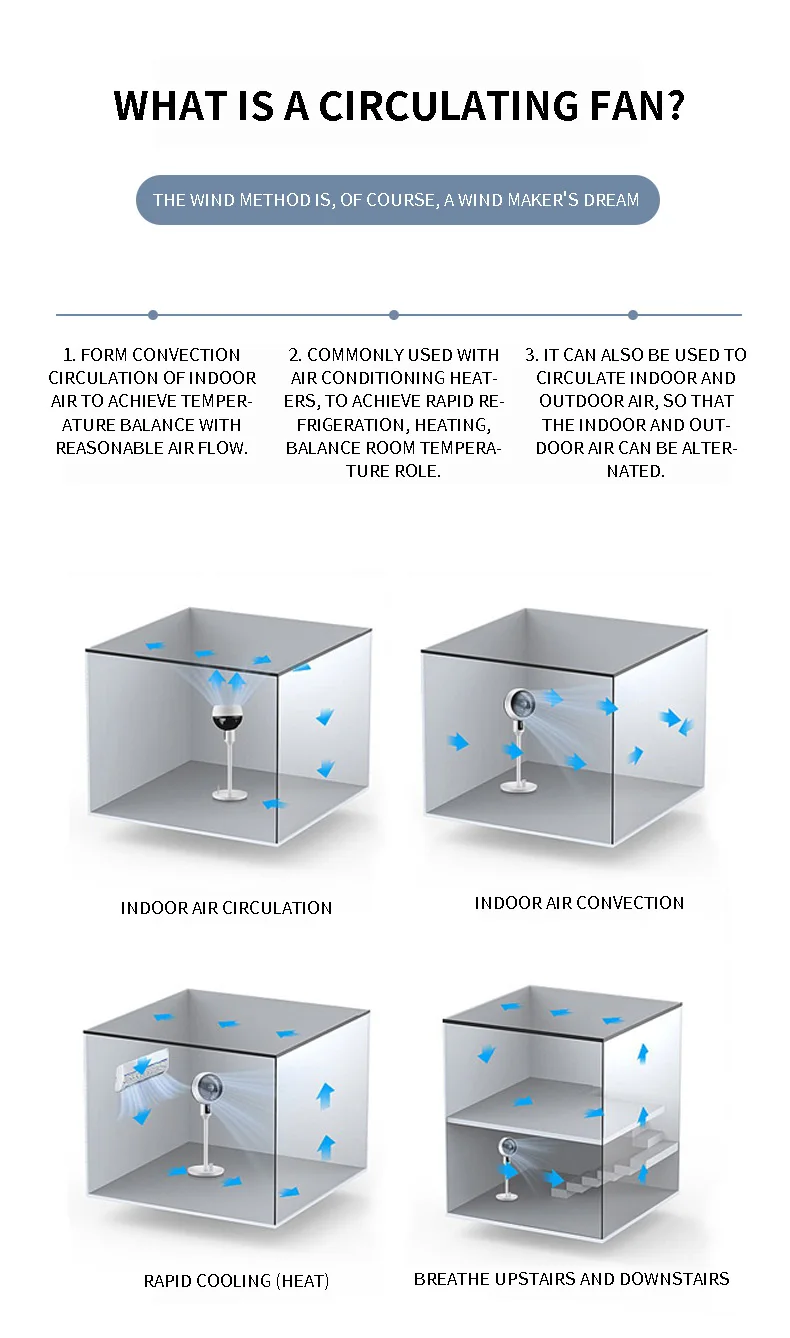 WHAT IS A CIRCULATING FAN?

THE WIND METHOD IS, OF COURSE, A WIND MAKER'S DREAM

1. FORM CONVECTION CIRCULATION OF INDOOR AIR TO ACHIEVE TEMPERATURE BALANCE WITH REASONABLE AIR FLOW.

2. COMMONLY USED WITH AIR CONDITIONING HEATERS, TO ACHIEVE RAPID REFRIGERATION, HEATING, BALANCE ROOM TEMPERATURE ROLE.

3. IT CAN ALSO BE USED TO CIRCULATE INDOOR AND OUTDOOR AIR, SO THAT THE INDOOR AND OUTDOOR AIR CAN BE ALTERNATED.

INDOOR AIR CIRCULATION

INDOOR AIR CONVECTION

RAPID COOLING (HEAT)

BREATHE UPSTAIRS AND DOWNSTAIRS