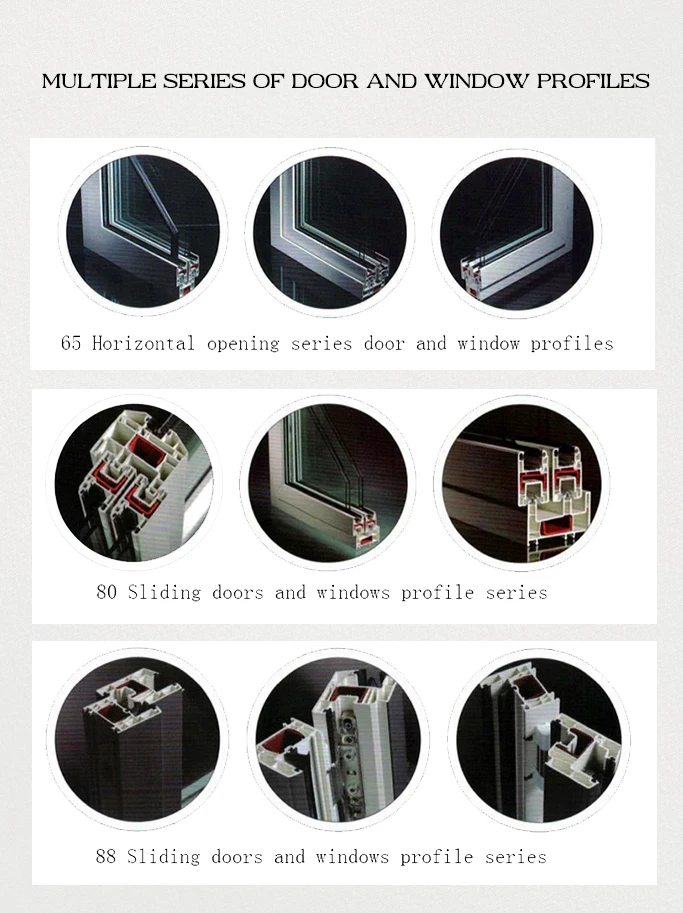 MULTIPLE SERIES OF DOOR AND WINDOW PROFILES

65 Horizontal opening series door and window profiles

80 Sliding doors and windows profile series

88 Sliding doors and windows profile series