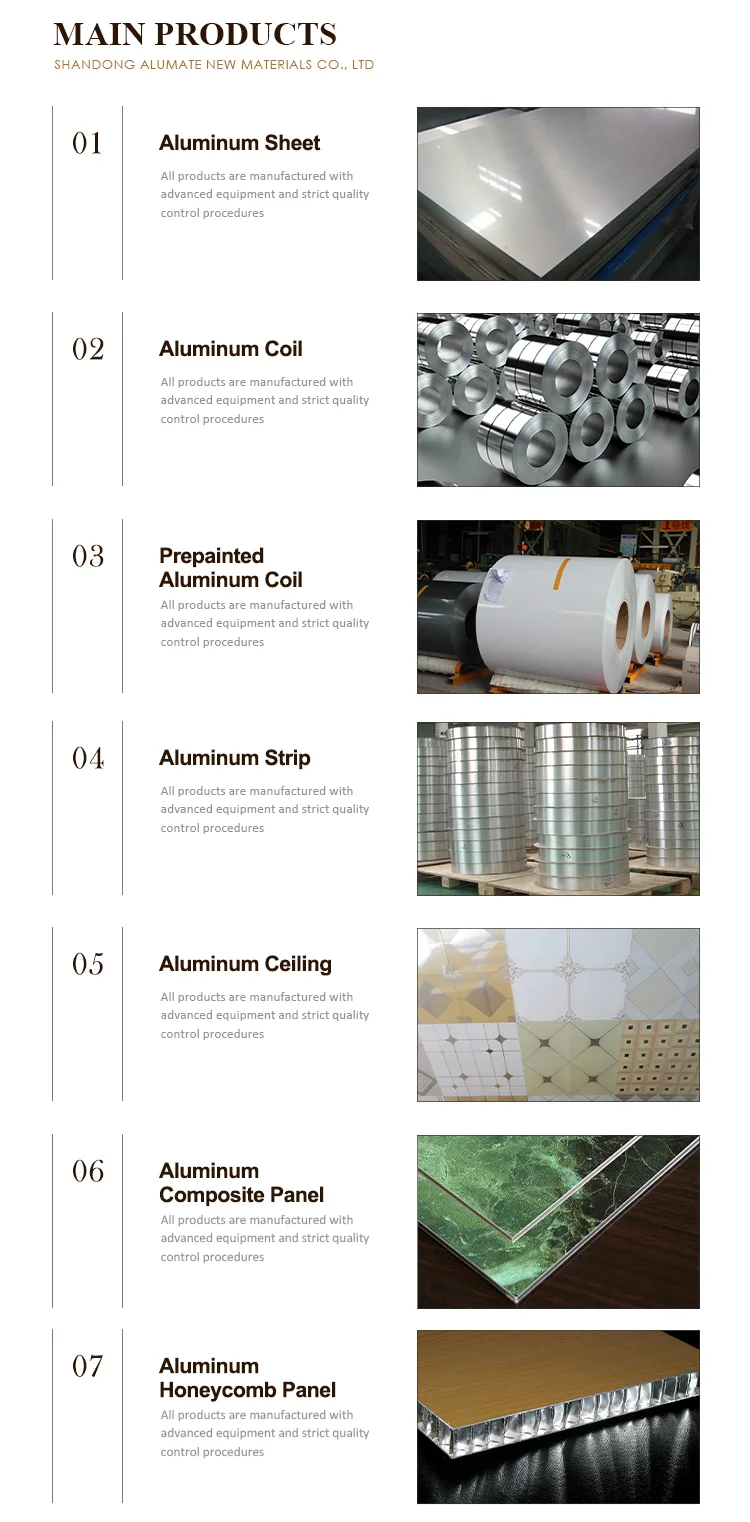 MAIN PRODUCTS
SHANDONG ALUMATE NEW MATERIALS CO., LTD

01
Aluminum Sheet
All products are manufactured with advanced equipment and strict quality control procedures

02
Aluminum Coil
All products are manufactured with advanced equipment and strict quality control procedures

03
Prepainted Aluminum Coil
All products are manufactured with advanced equipment and strict quality control procedures

04
Aluminum Strip
All products are manufactured with advanced equipment and strict quality control procedures

05
Aluminum Ceiling
All products are manufactured with advanced equipment and strict quality control procedures

06
Aluminum Composite Panel
All products are manufactured with advanced equipment and strict quality control procedures

07
Aluminum Honeycomb Panel
All products are manufactured with advanced equipment and strict quality control procedures