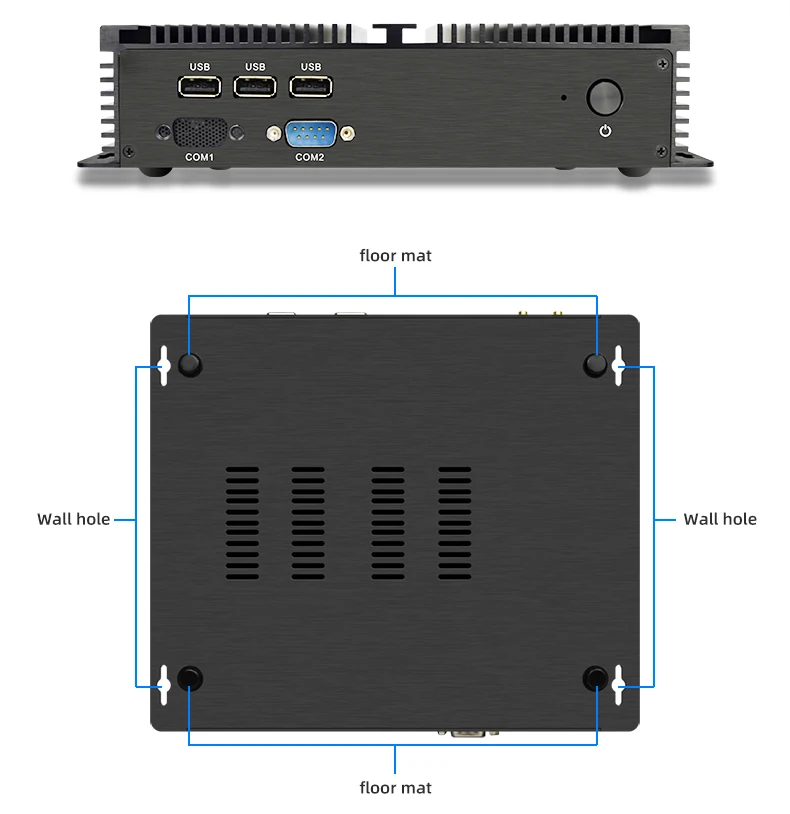 USB USB USB

COM1 COM2

floor mat

Wall hole

Wall hole

floor mat