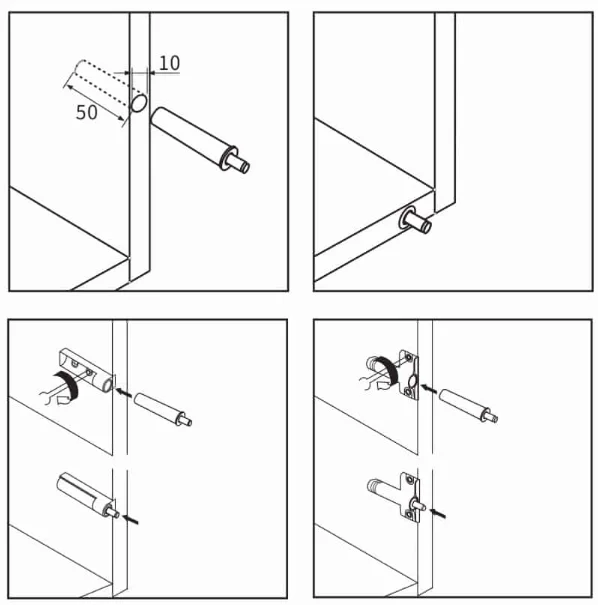 10
50