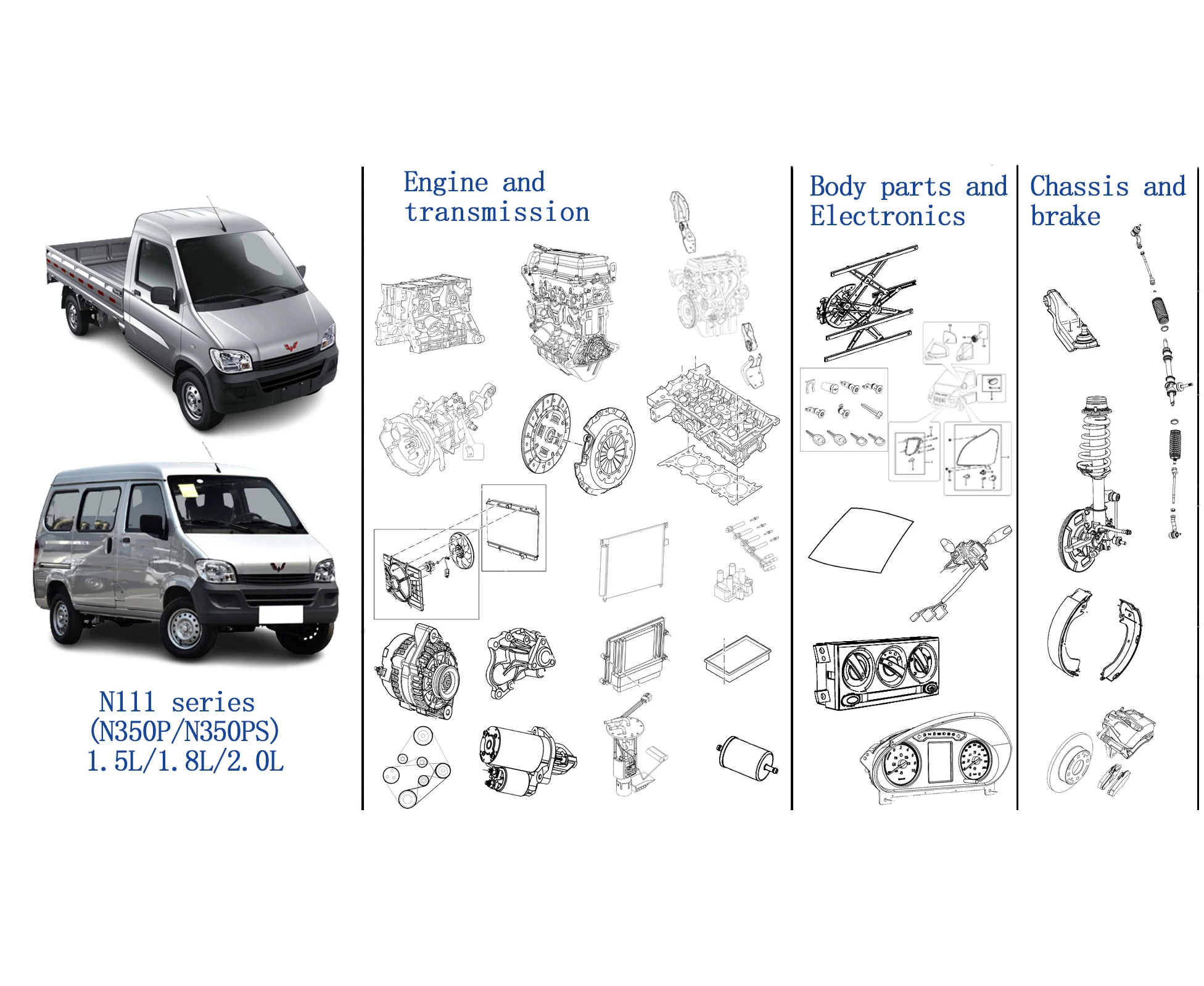 N111 series
(N350P/N350PS)
1.5L/1.8L/2.0L

Engine and transmission

Body parts and Electronics

Chassis and brake