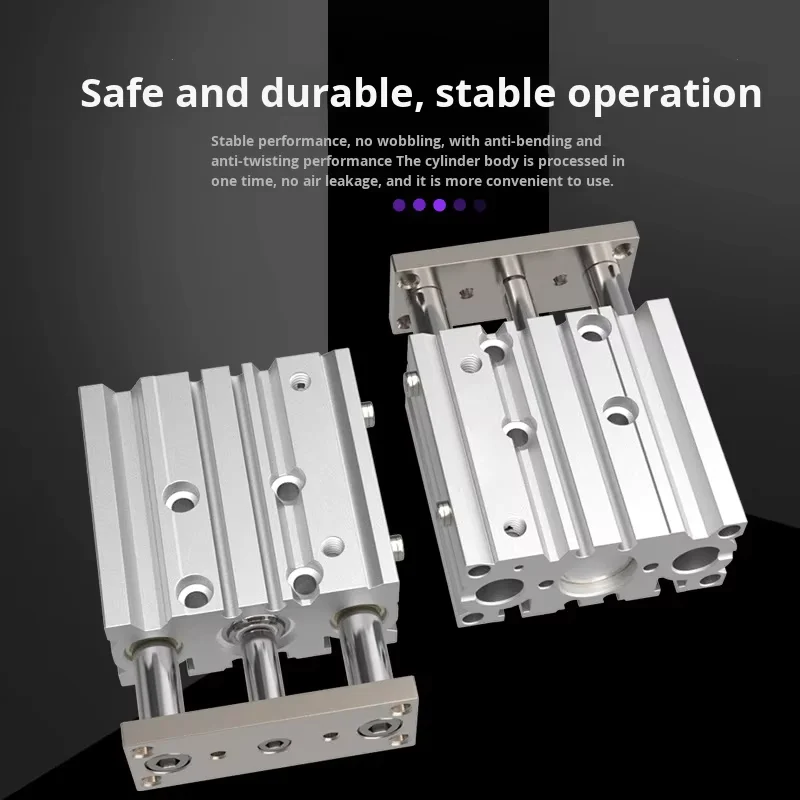 Safe and durable, stable operation

Stable performance, no wobbling, with anti-bending and anti-twisting performance The cylinder body is processed in one time, no air leakage, and it is more convenient to use.