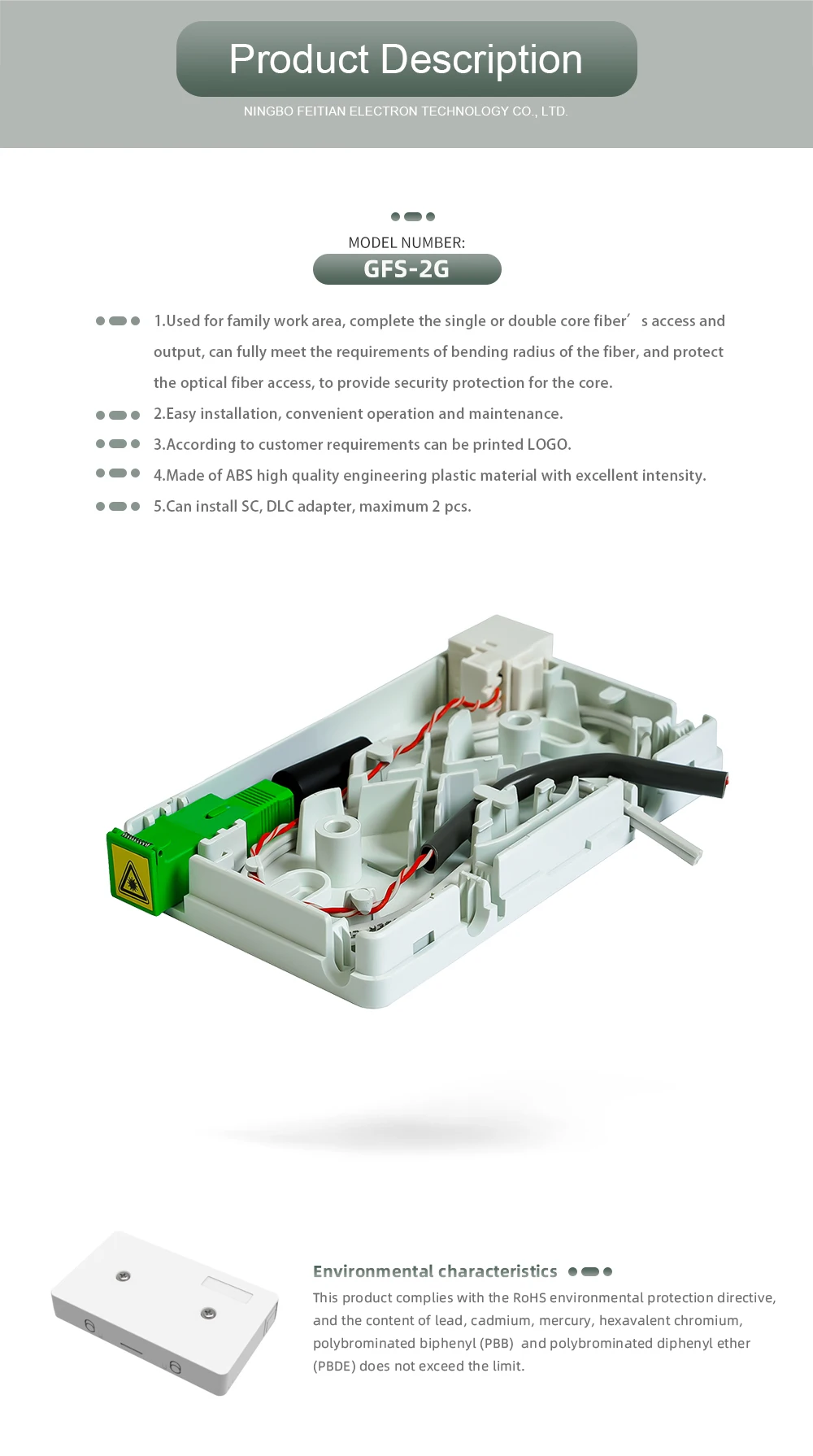 Product Description

NINGBO FEITIAN ELECTRON TECHNOLOGY CO., LTD.

MODEL NUMBER:
GFS-2G

1.Used for family work area, complete the single or double core fiber’ s access and output, can fully meet the requirements of bending radius of the fiber, and protect the optical fiber access, to provide security protection for the core.

2.Easy installation, convenient operation and maintenance.

3.According to customer requirements can be printed LOGO.

4.Made of ABS high quality engineering plastic material with excellent intensity.

5.Can install SC, DLC adapter, maximum 2 pcs.

Environmental characteristics

This product complies with the RoHS environmental protection directive, and the content of lead, cadmium, mercury, hexavalent chromium, polybrominated biphenyl (PBB) and polybrominated diphenyl ether (PBDE) does not exceed the limit.